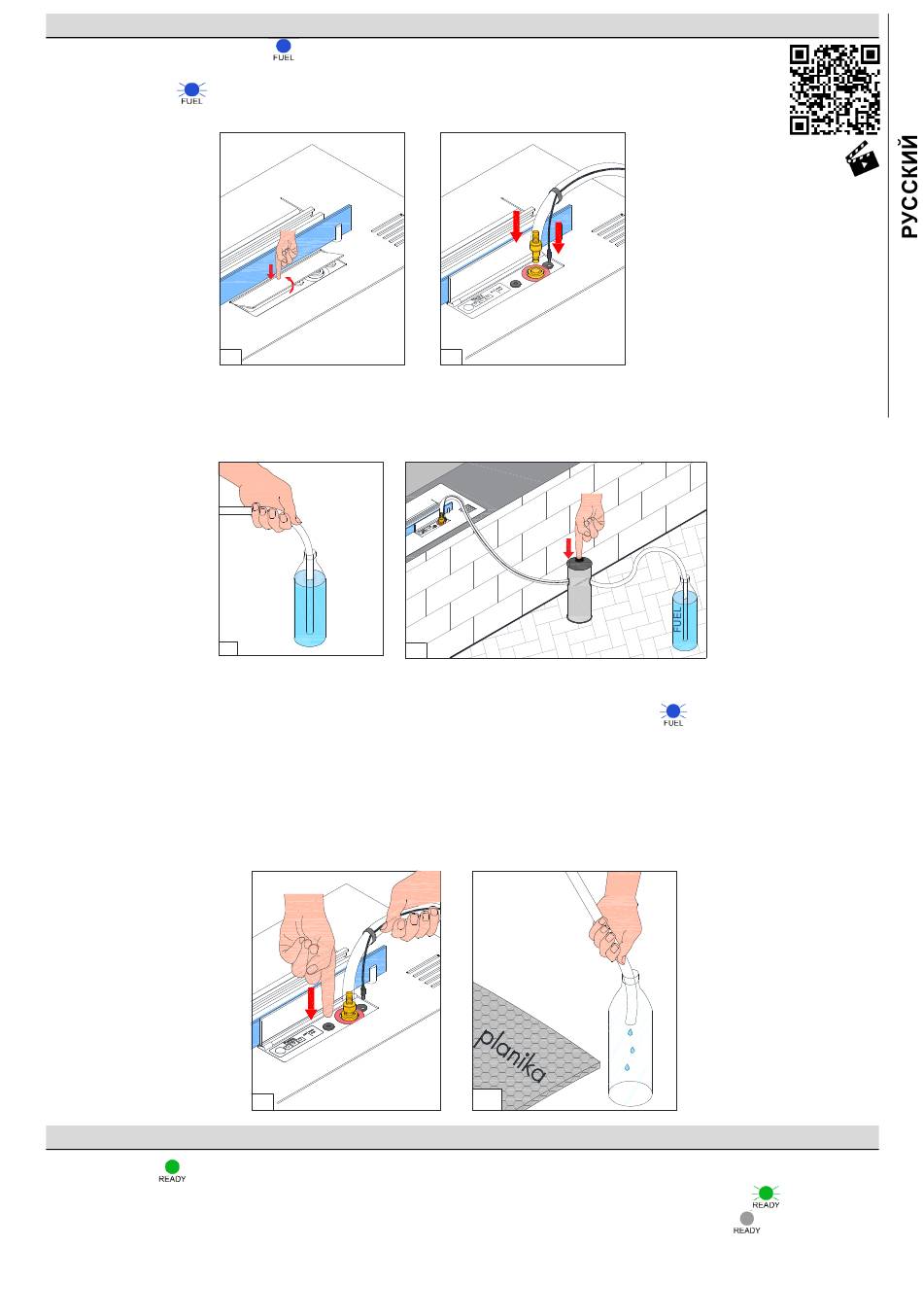 FUEL

FUEL

РУССКИЙ

FUEL

FUEL

planika

READY

READY

READY