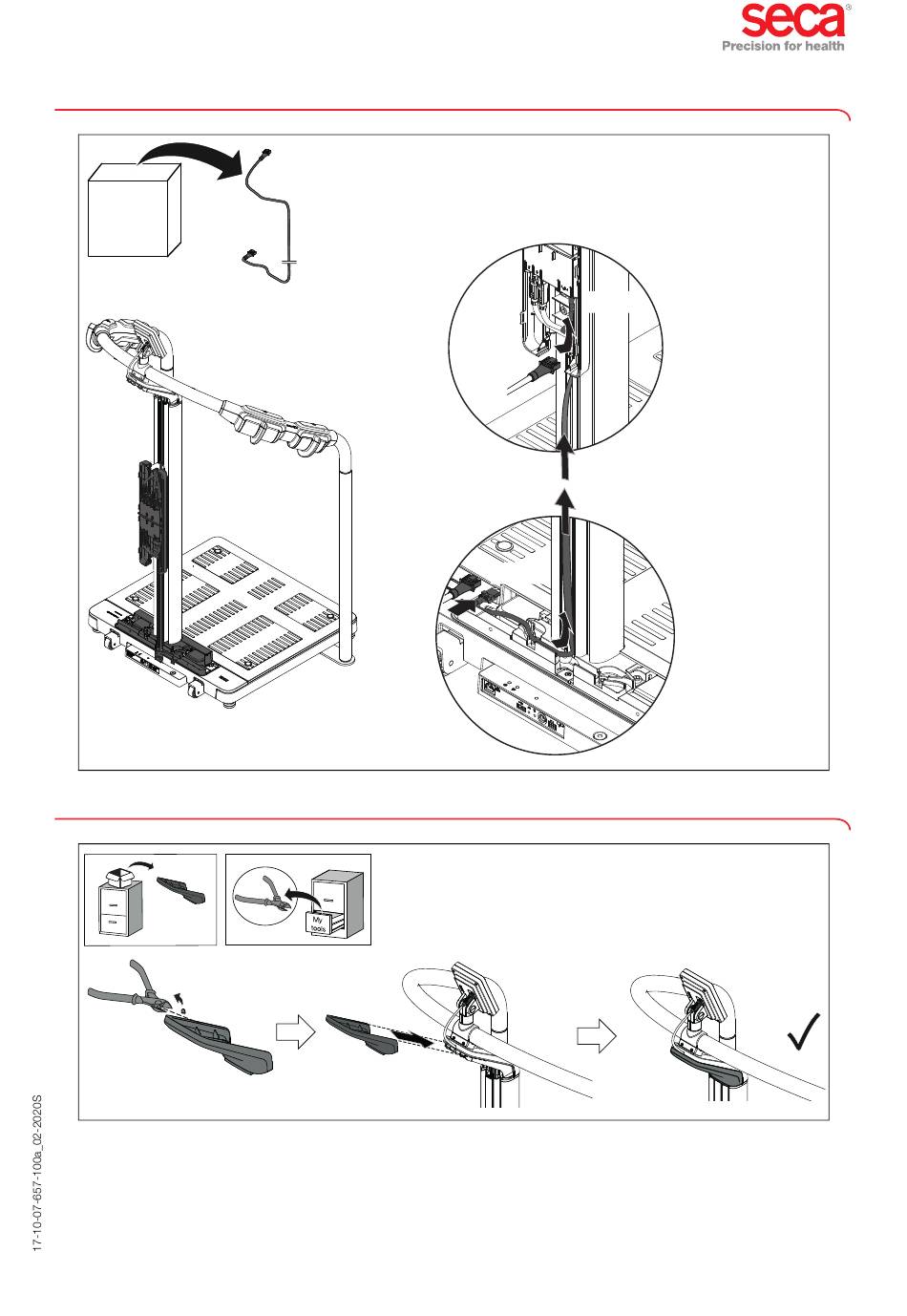 seca®
Precision for health

My tools

17-10-07-657-100a_02-2020S