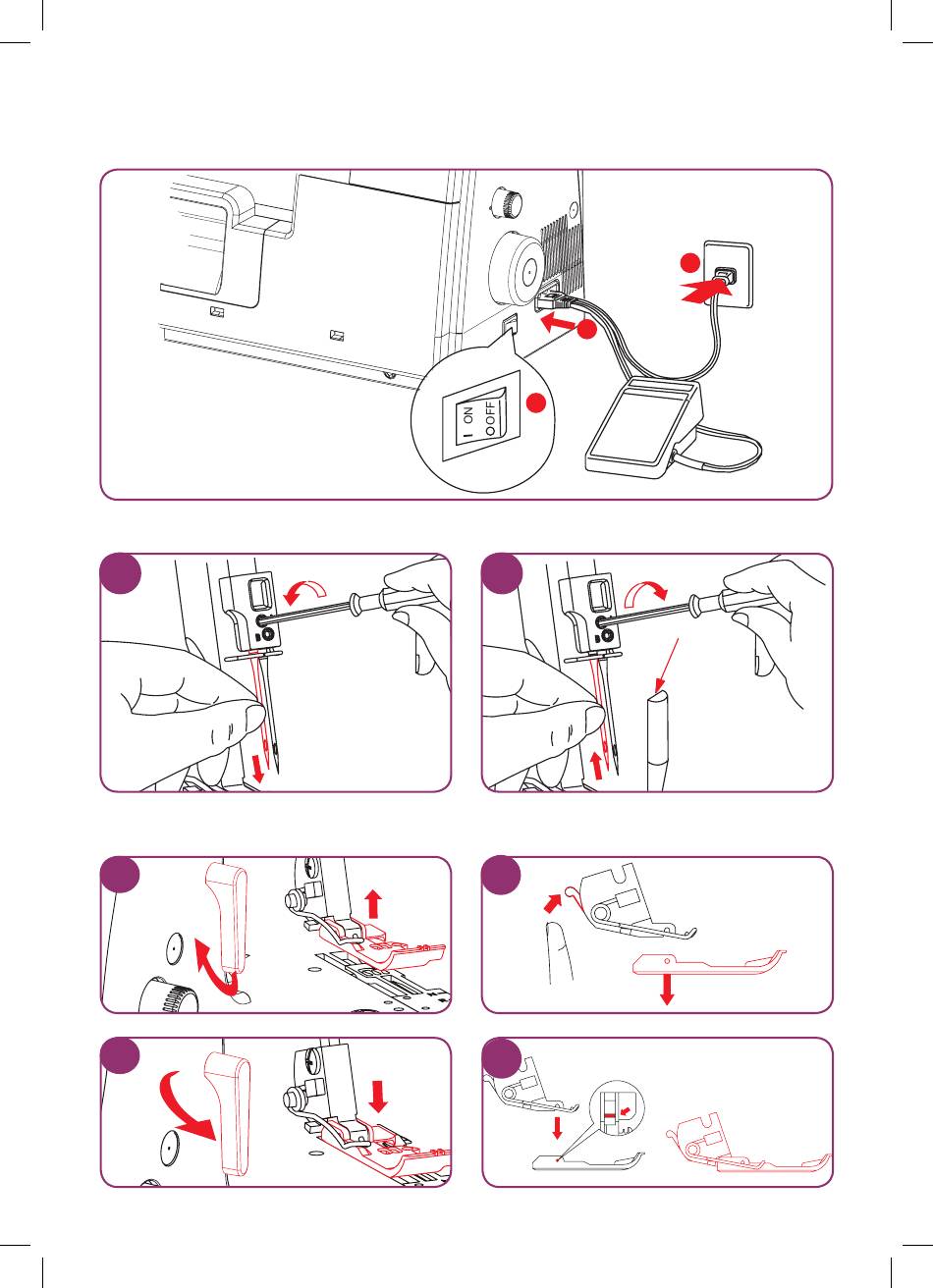 I ON
O OFF