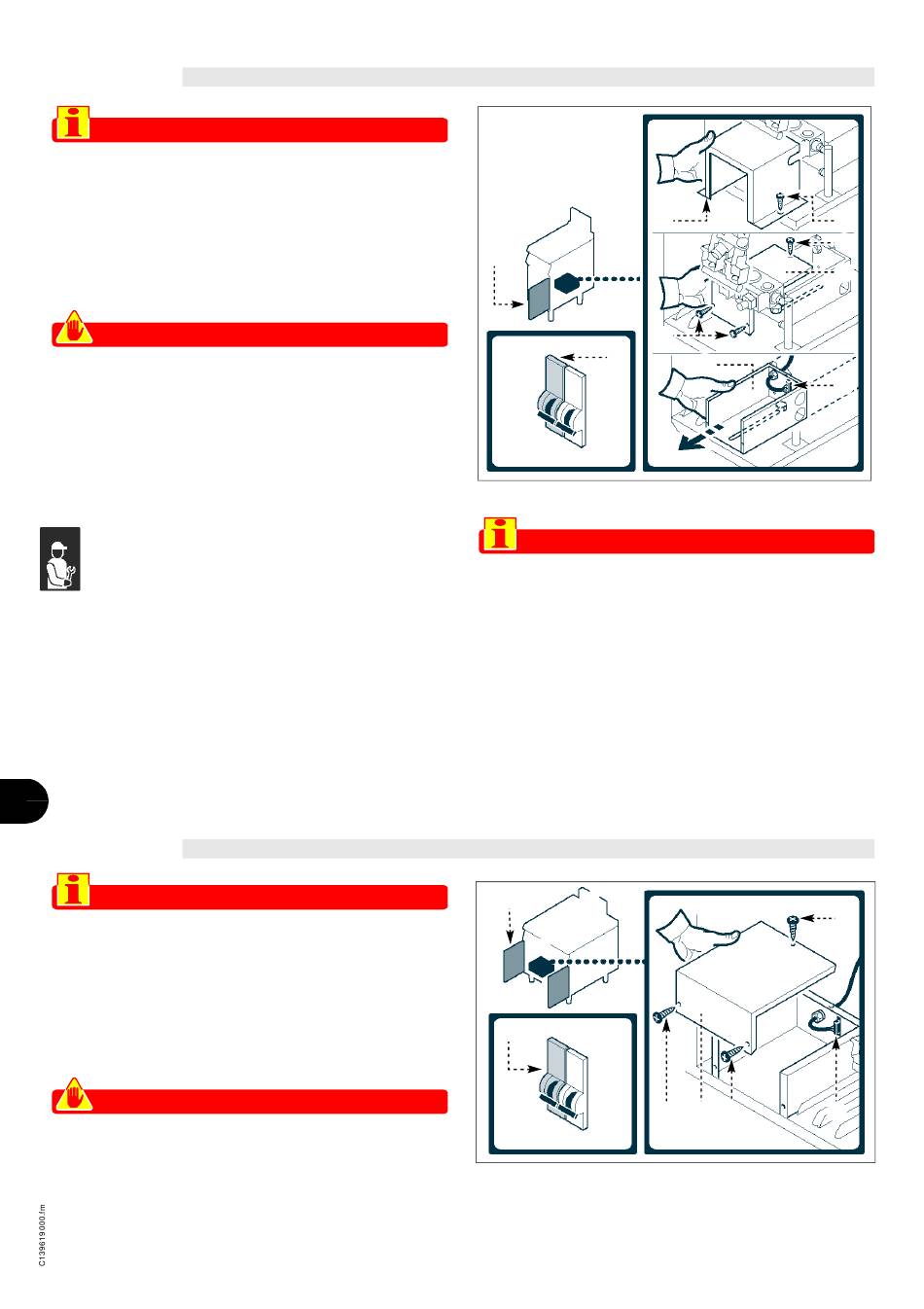 C139619000.fm