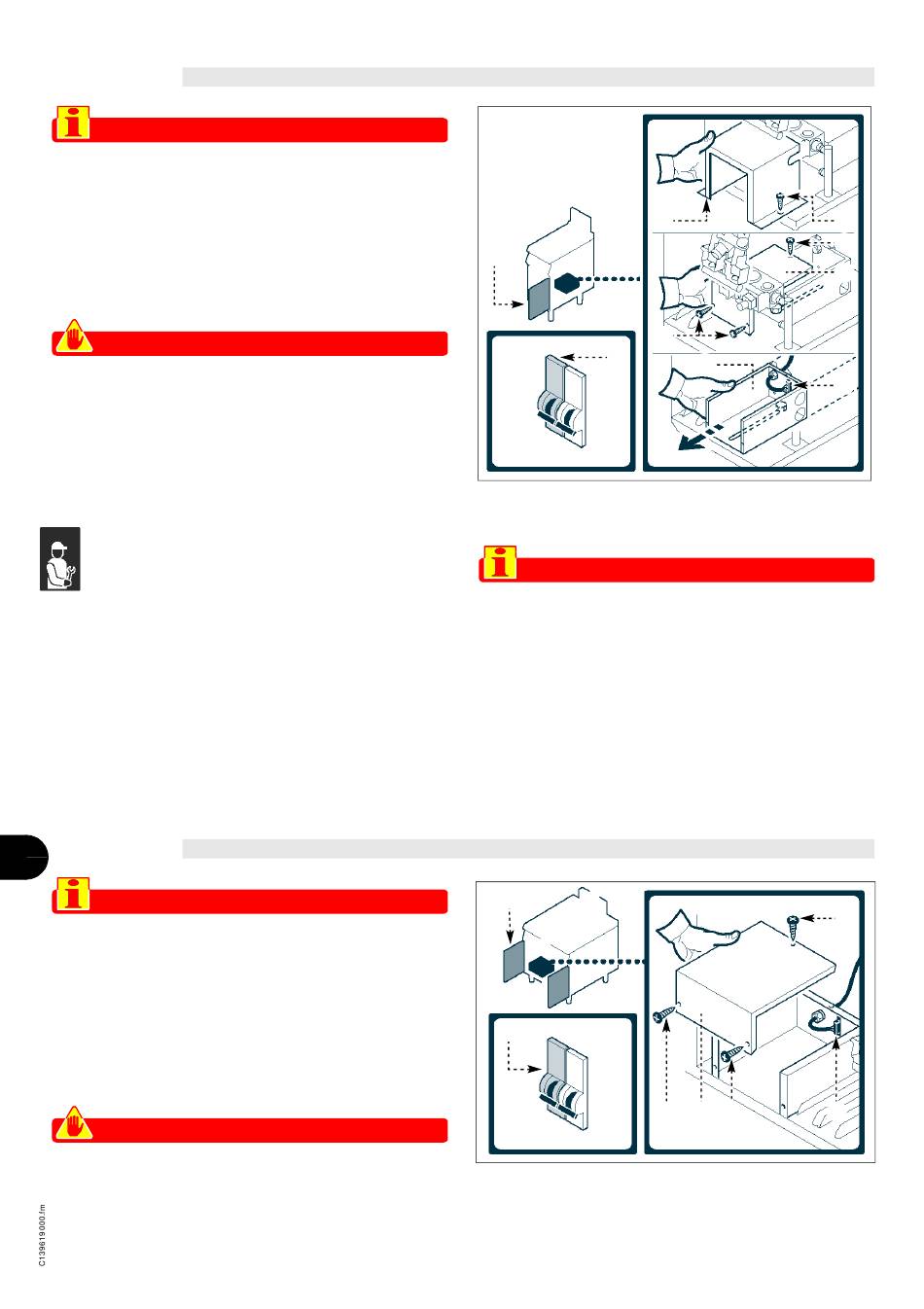 C139619000.fm