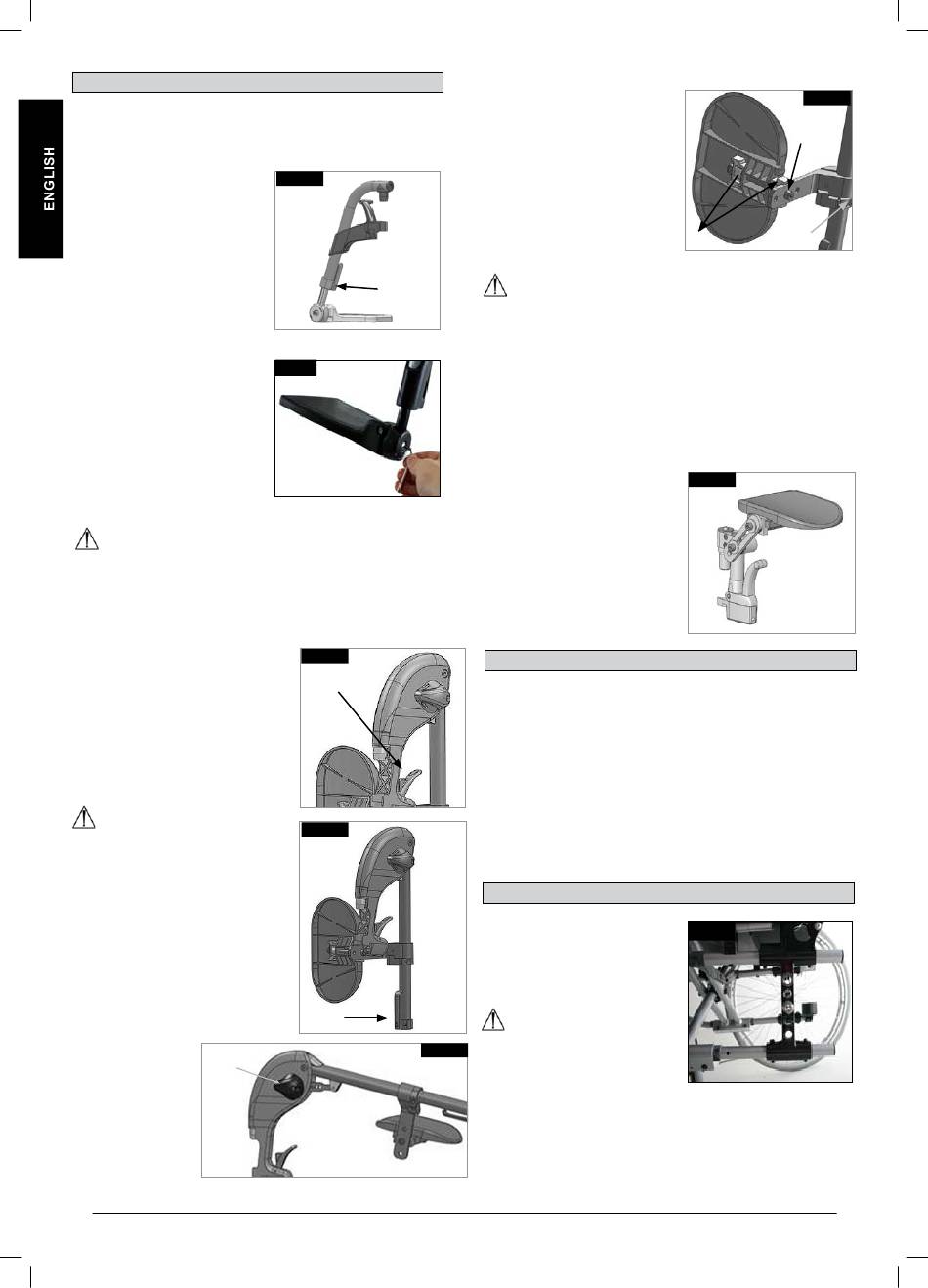 ENGLISH