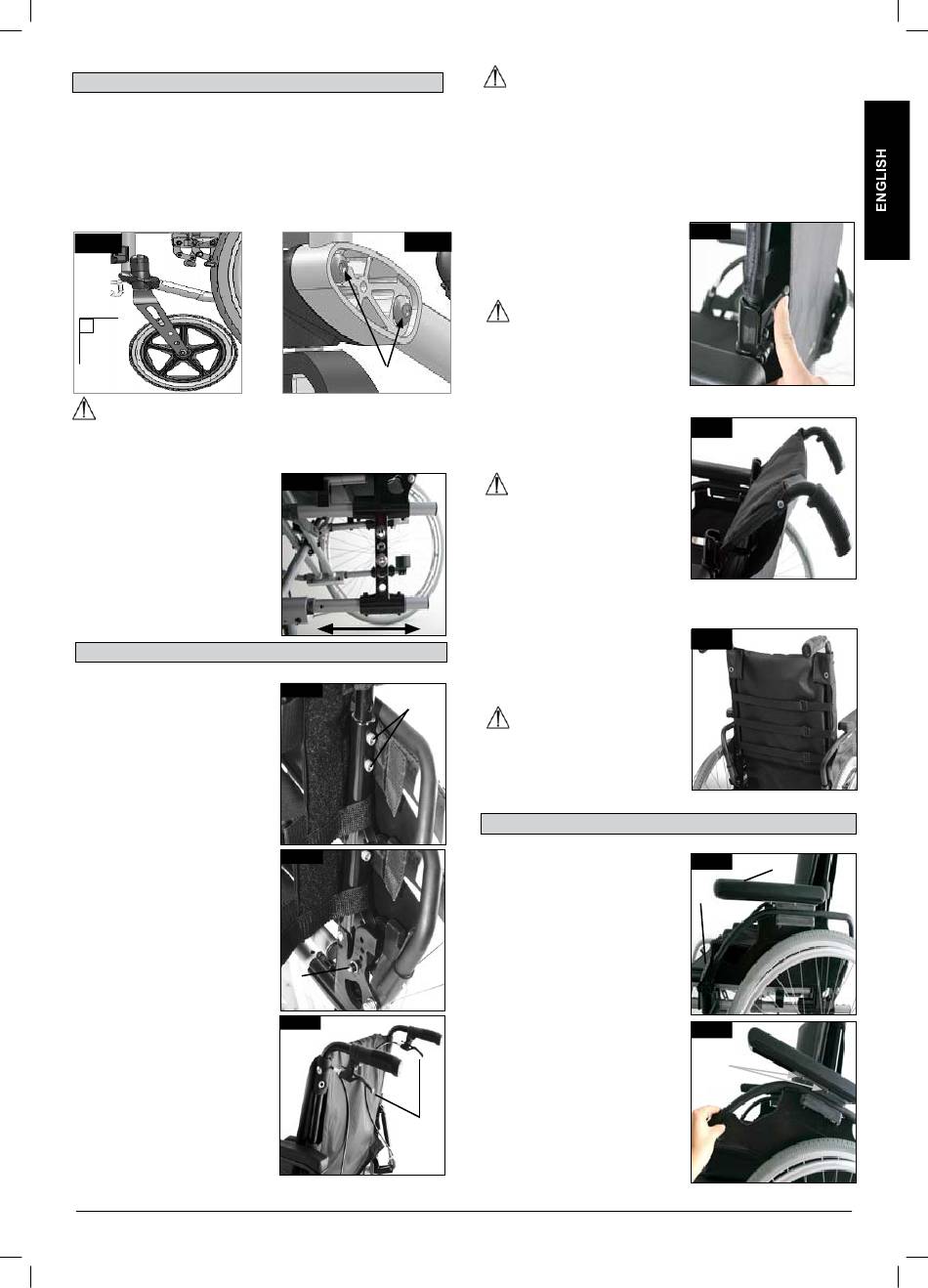 ENGLISH