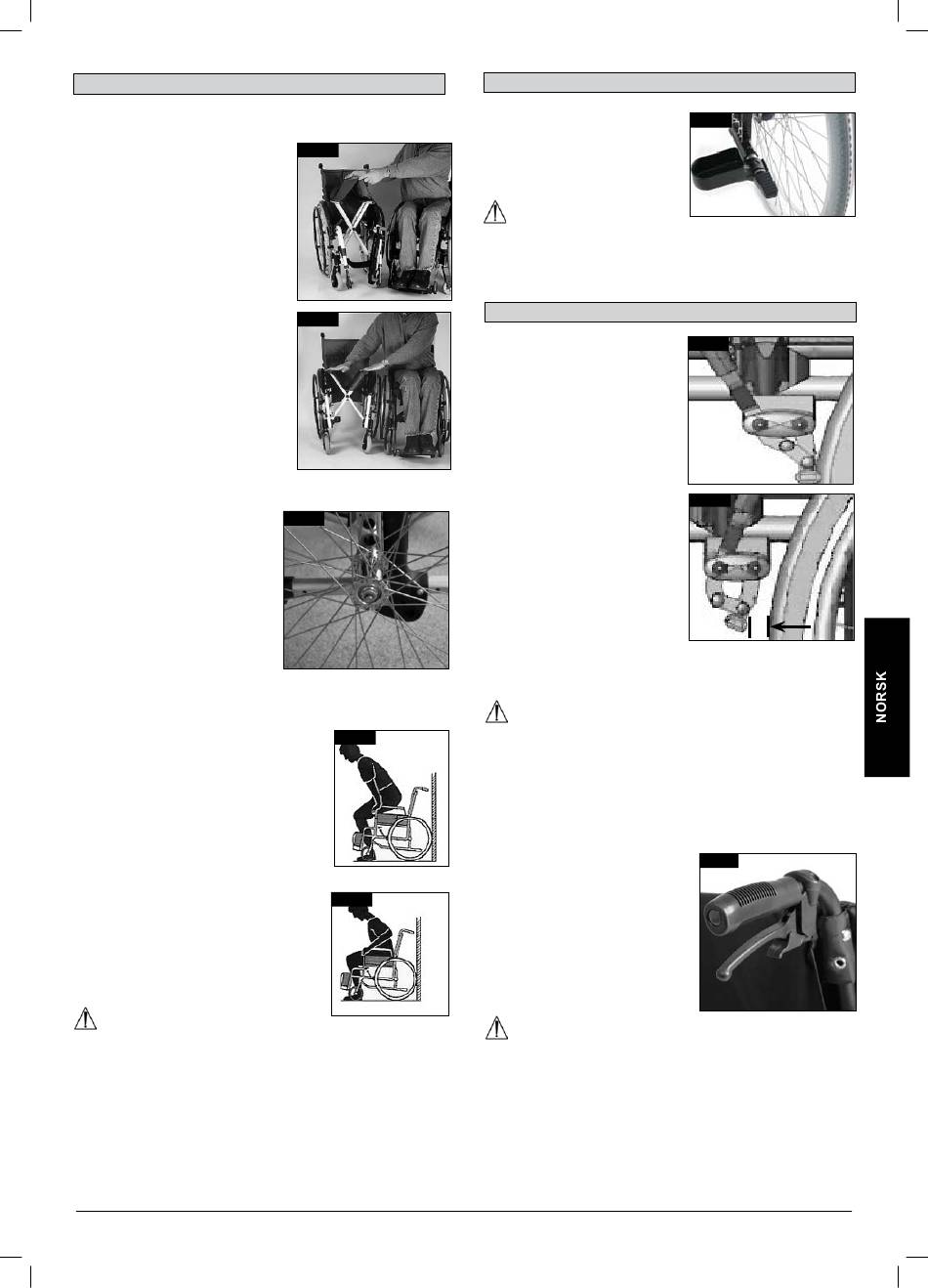 NORSK