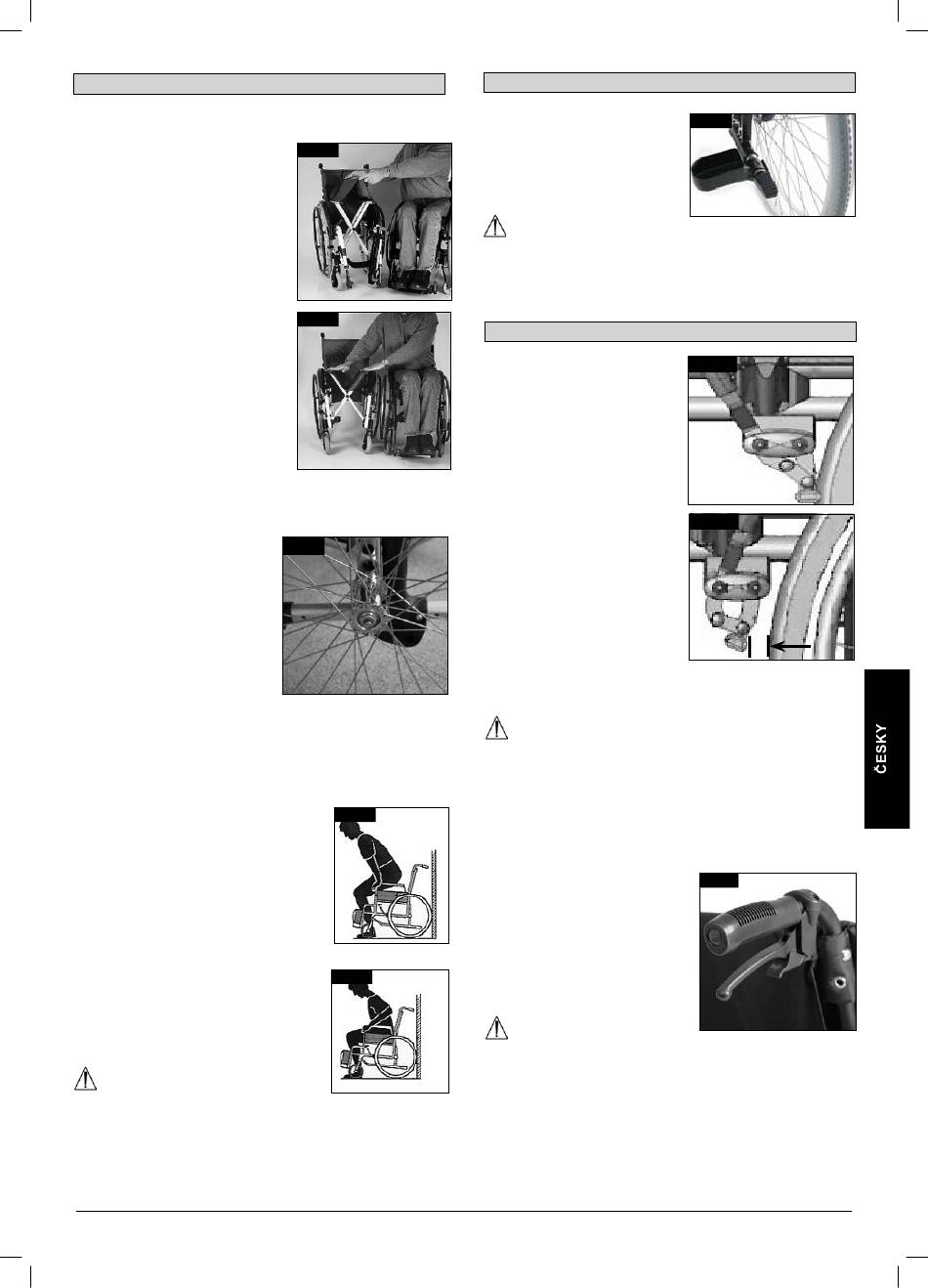 ČESKY