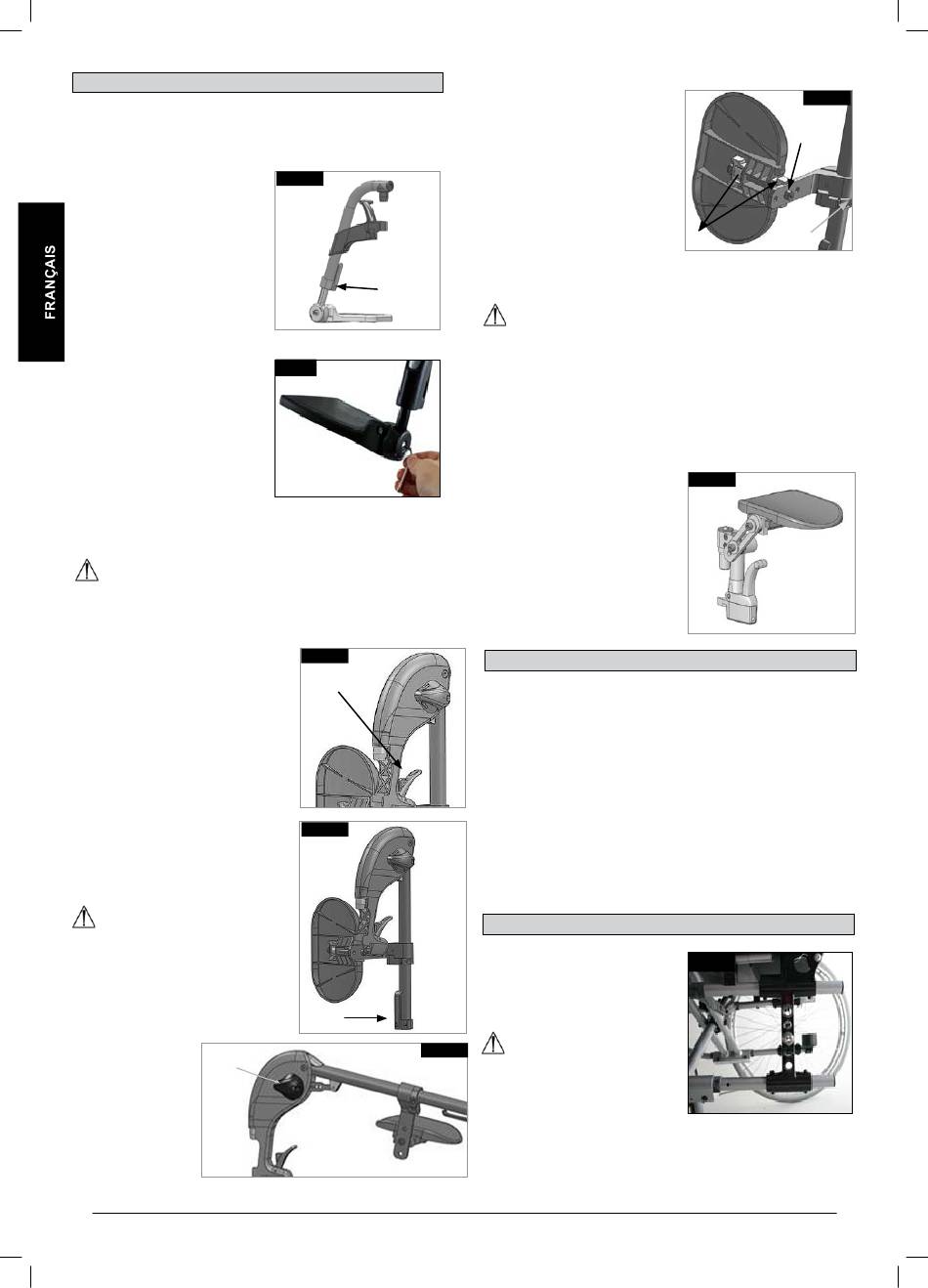 FRANÇAIS