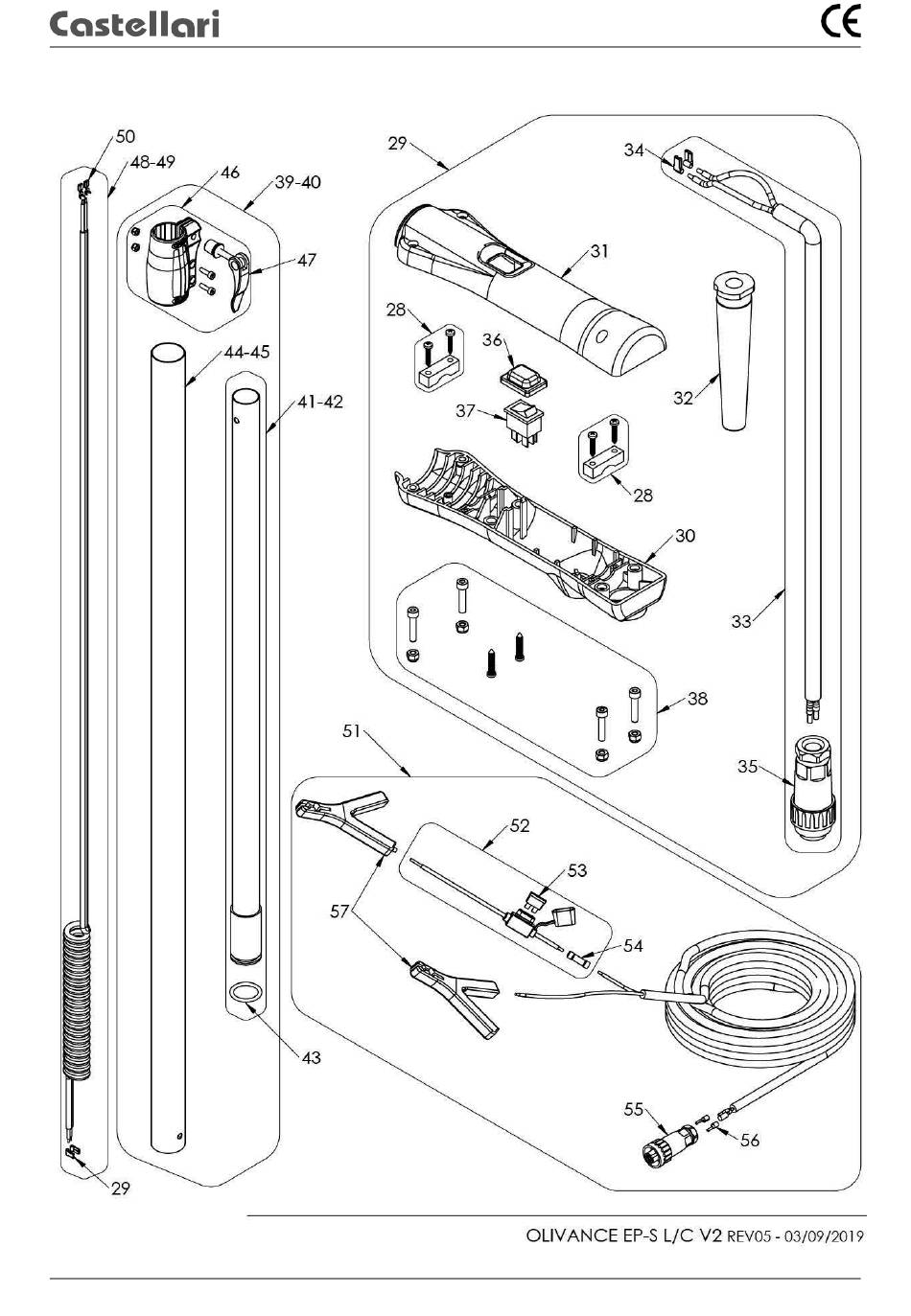 Castellari
CE

50
48-49
46
39-40
47
44-45
41-42
43
29
29
34
31
28
36
37
32
28
30
33
38
35
51
52
53
57
54
55
56

OLIVANCE EP-S L/C V2 REV05 - 03/09/2019