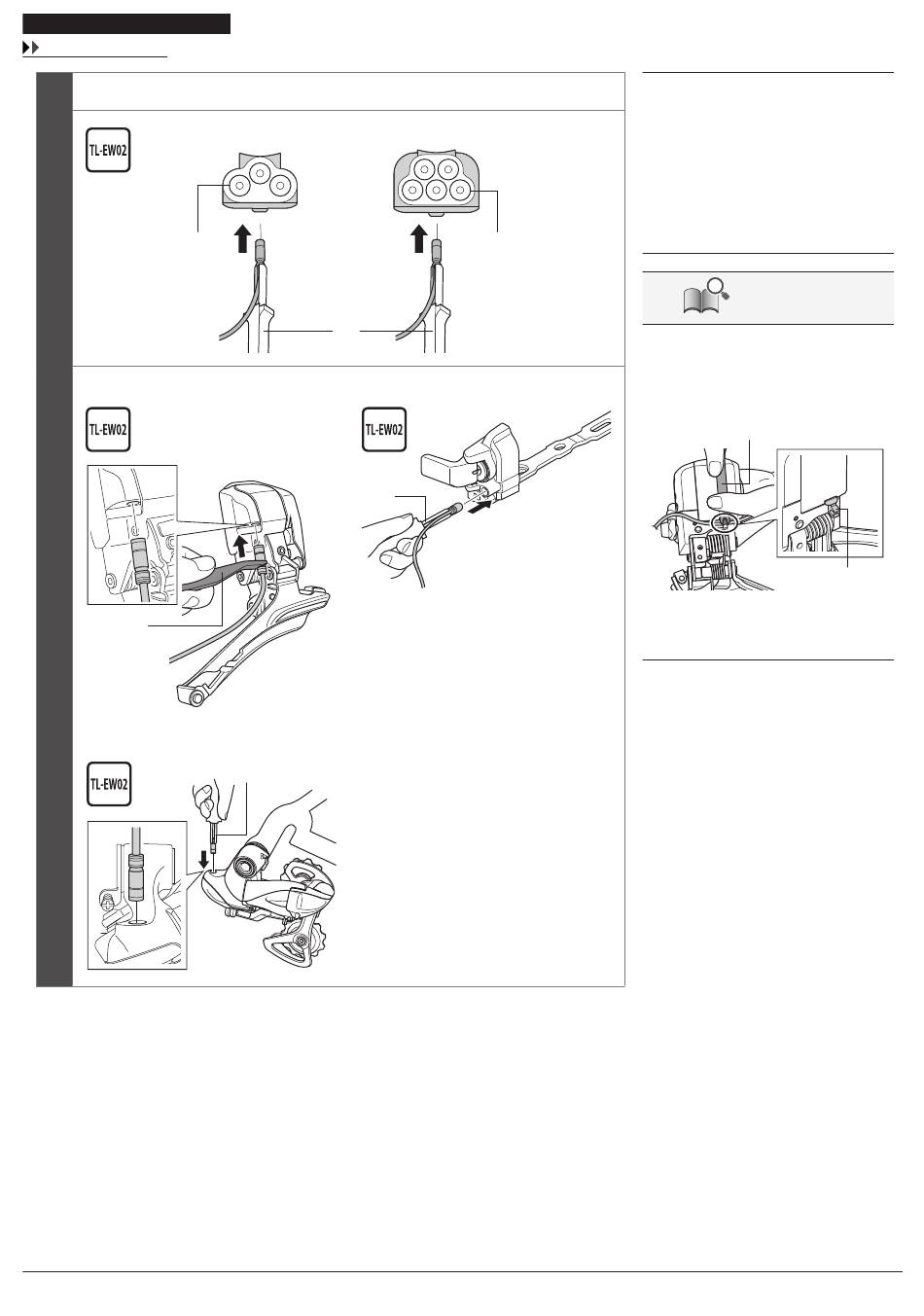 TL-EW02

TL-EW02

TL-EW02

TL-EW02