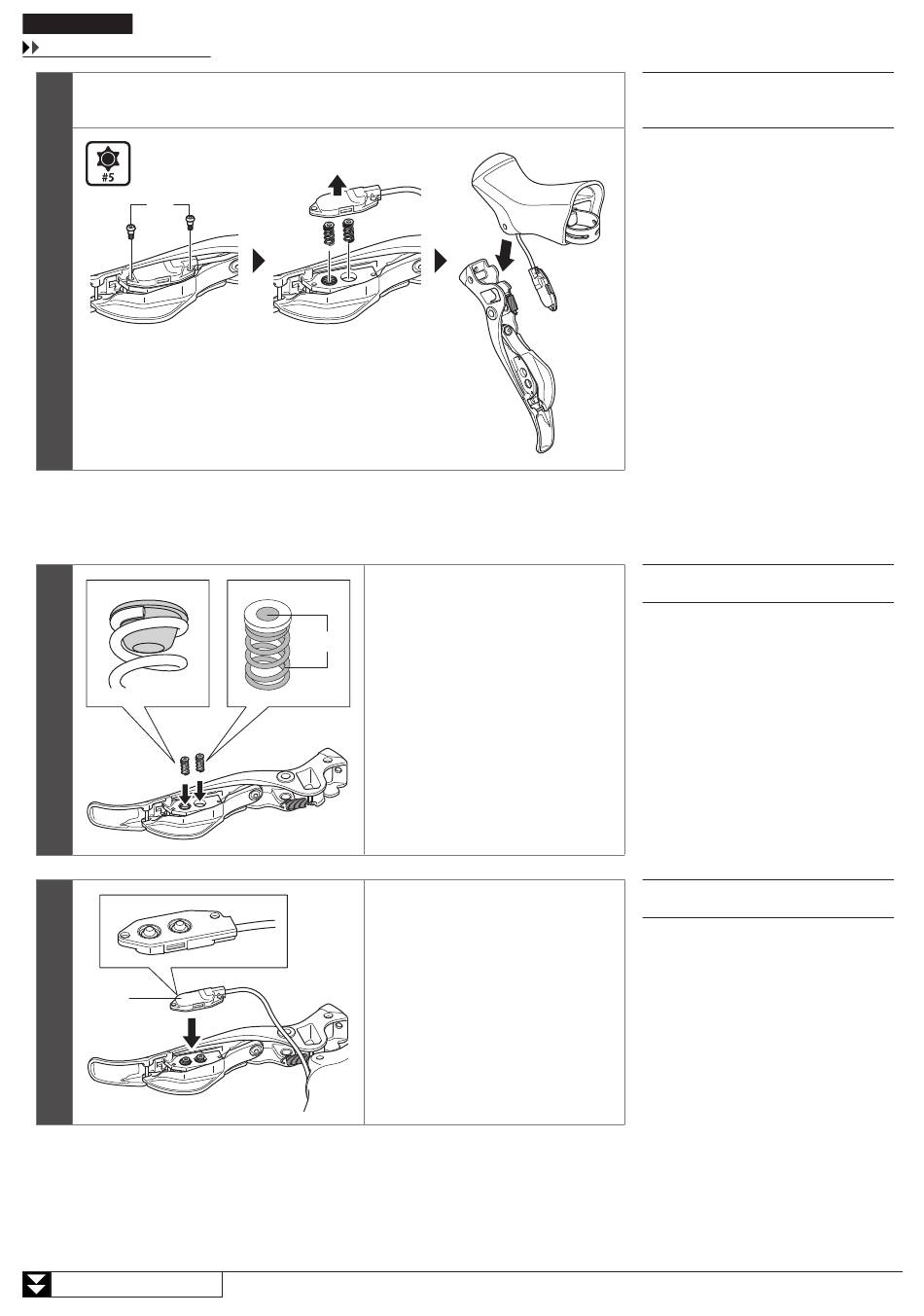 #5