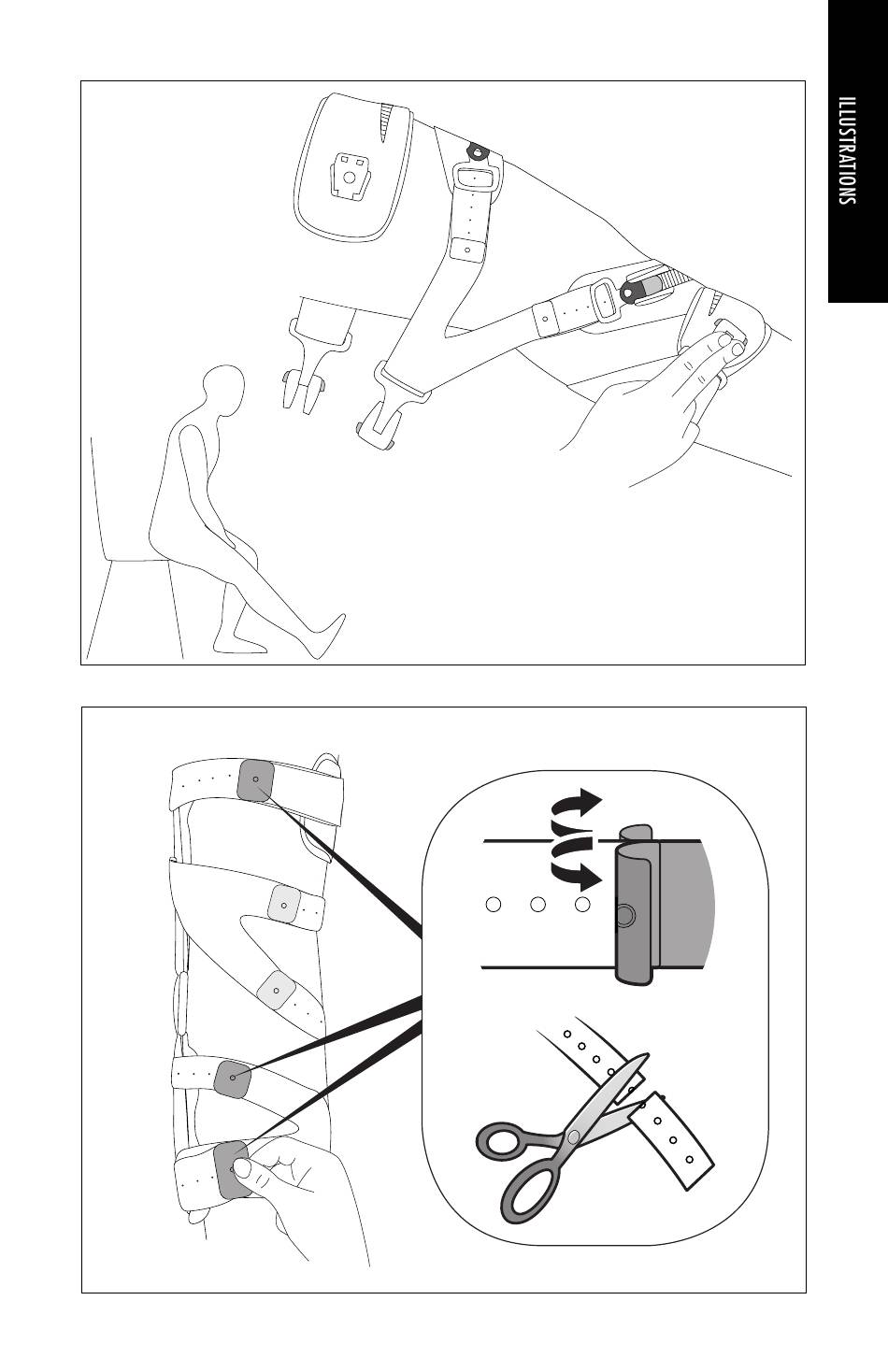 ILLUSTRATIONS