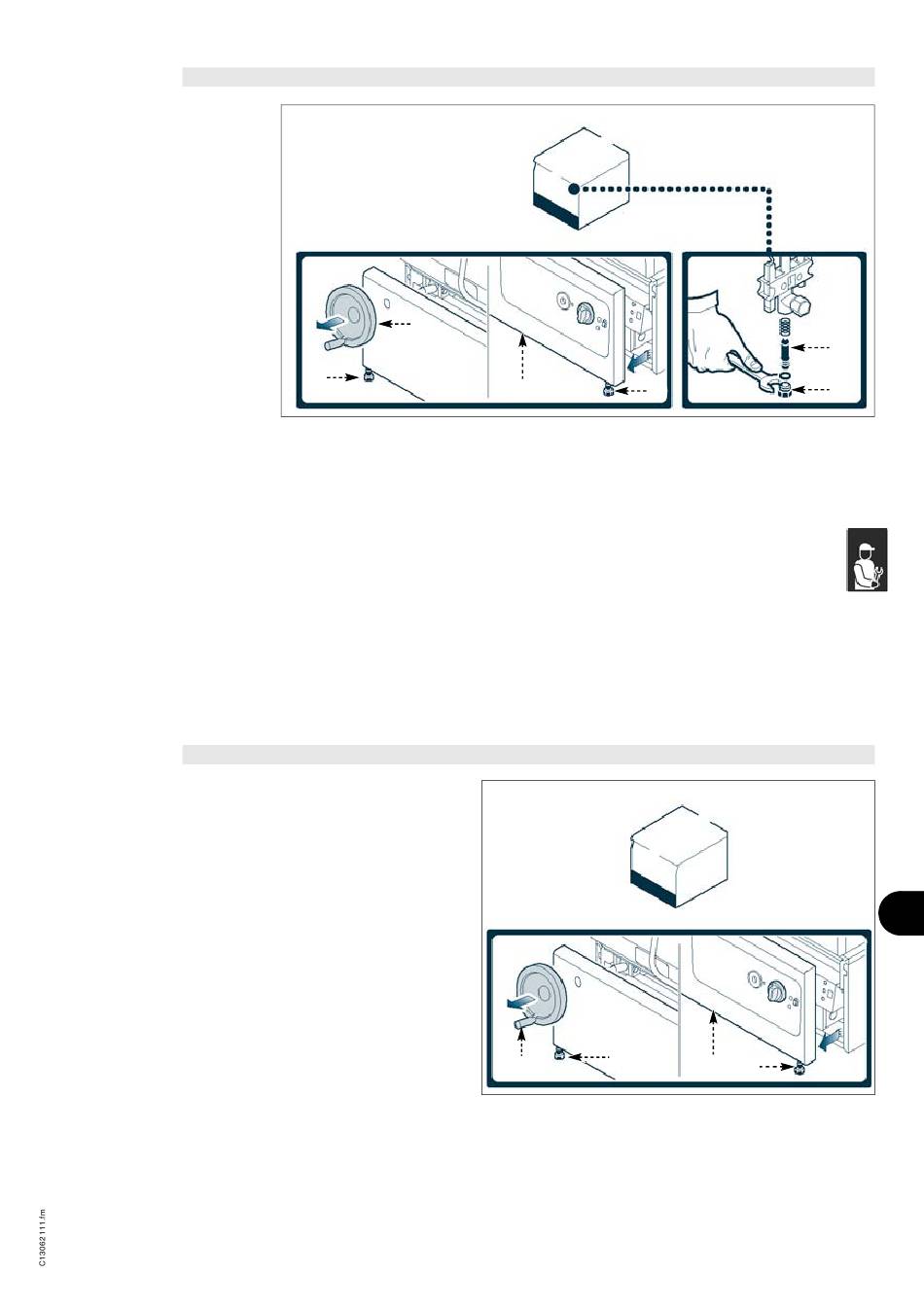 C13062111.fm