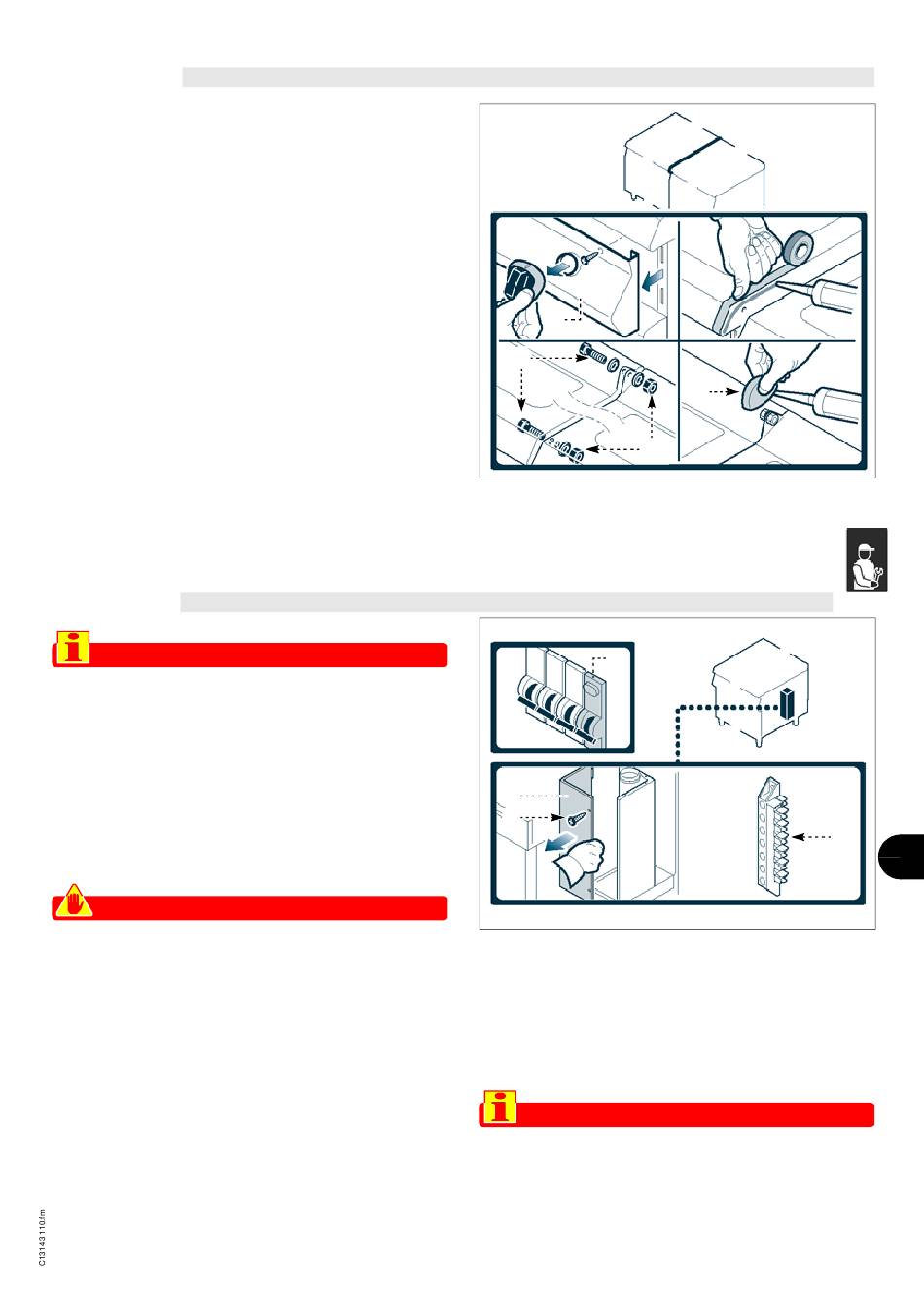 C13143110.fm