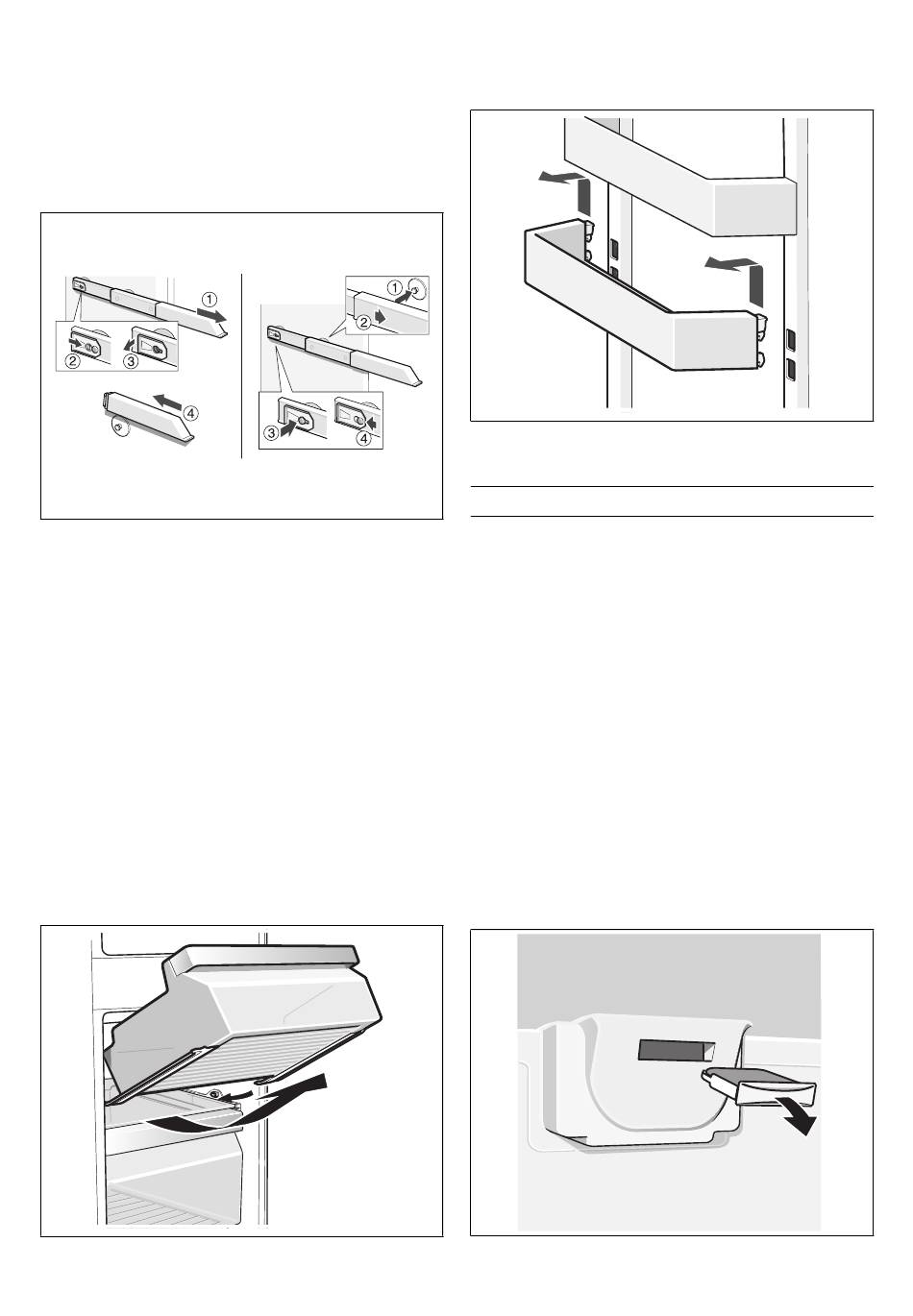 1
2
3
4
1
2
3
4