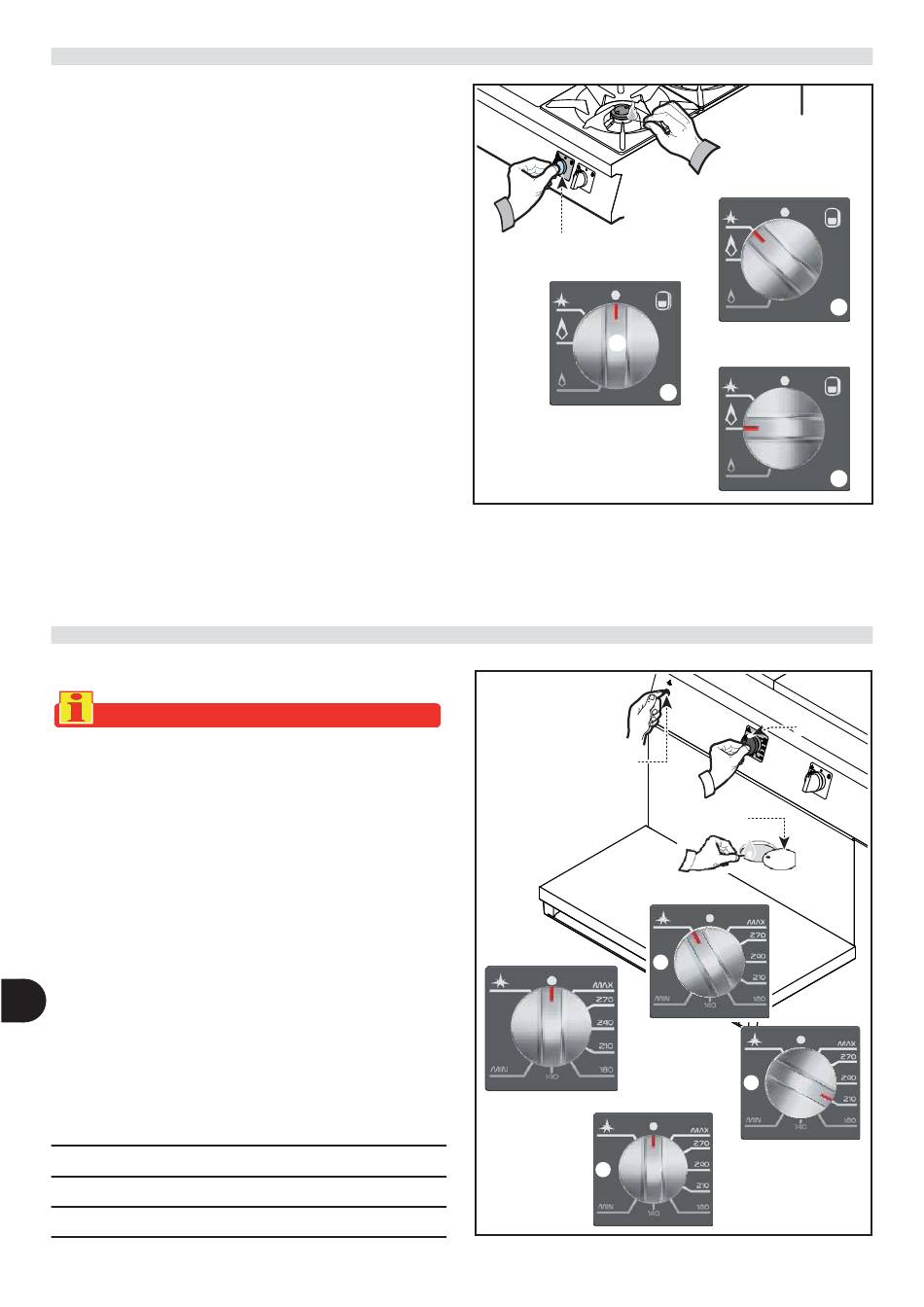 MAX
270
240
210
180
140
MIN

MAX
270
240
210
180
140
MIN

MAX
270
240
210
180
140
MIN

MAX
270
240
210
180
140
MIN