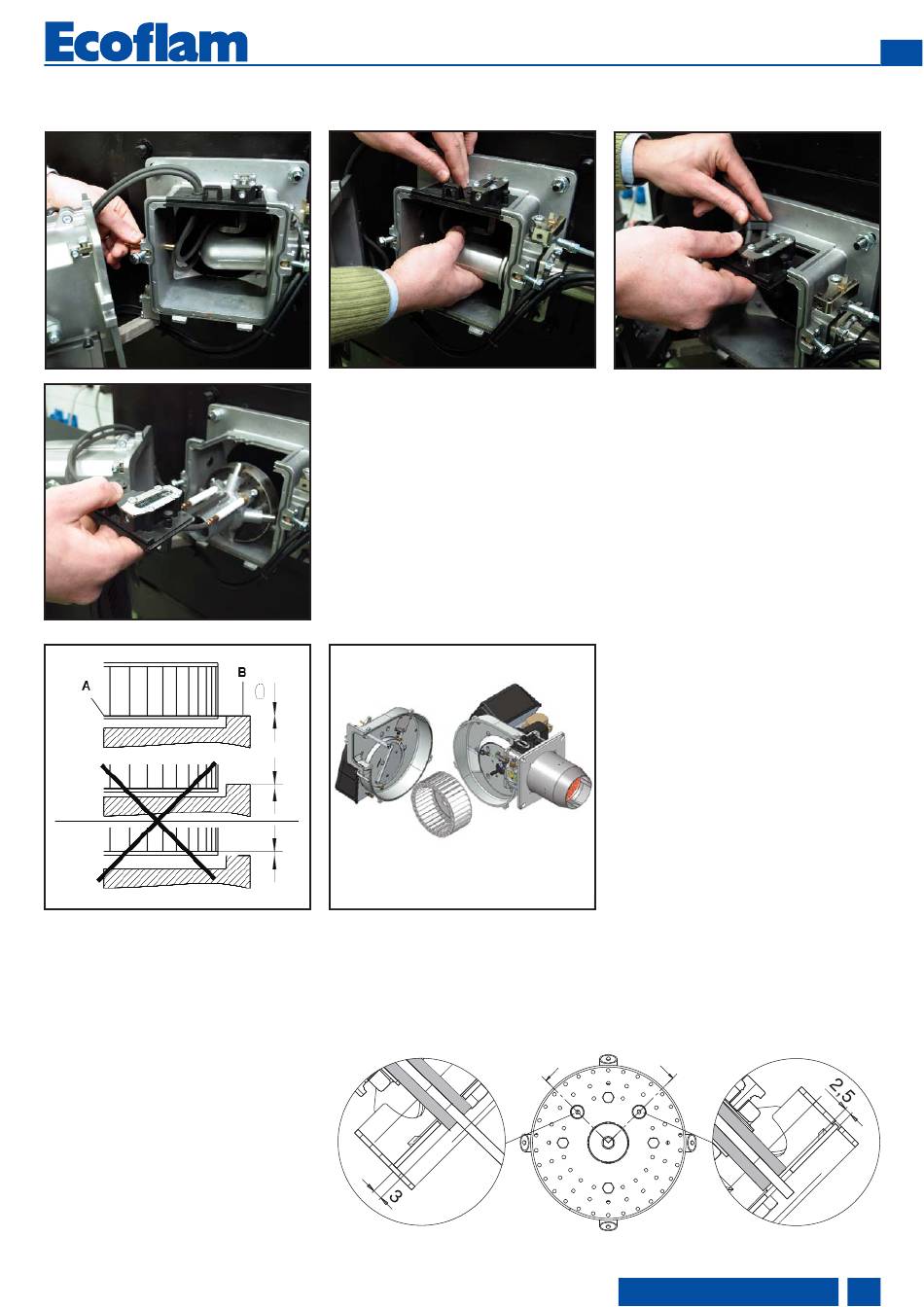 Ecoflam

A

B

3

2,5