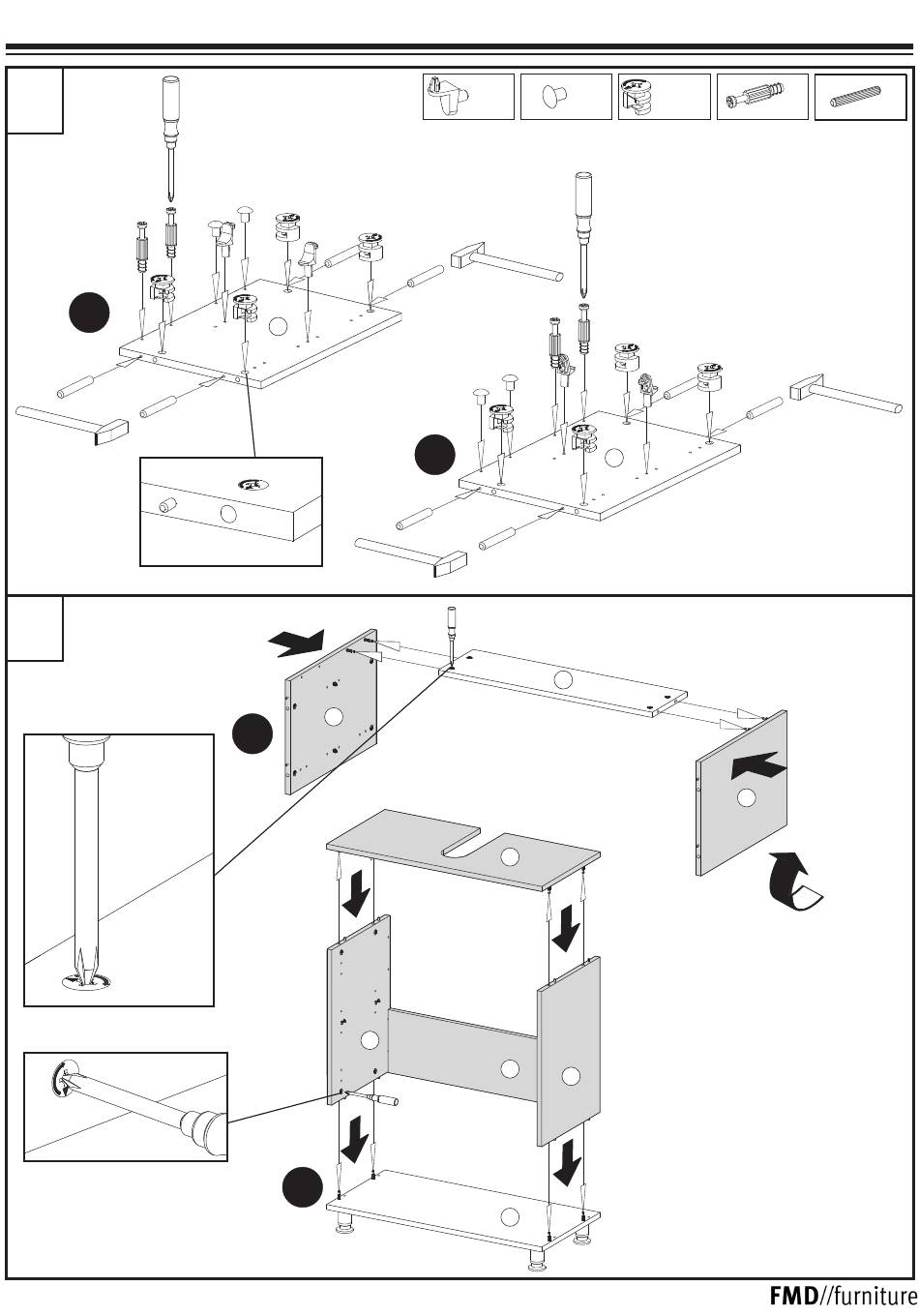 FMD//furniture