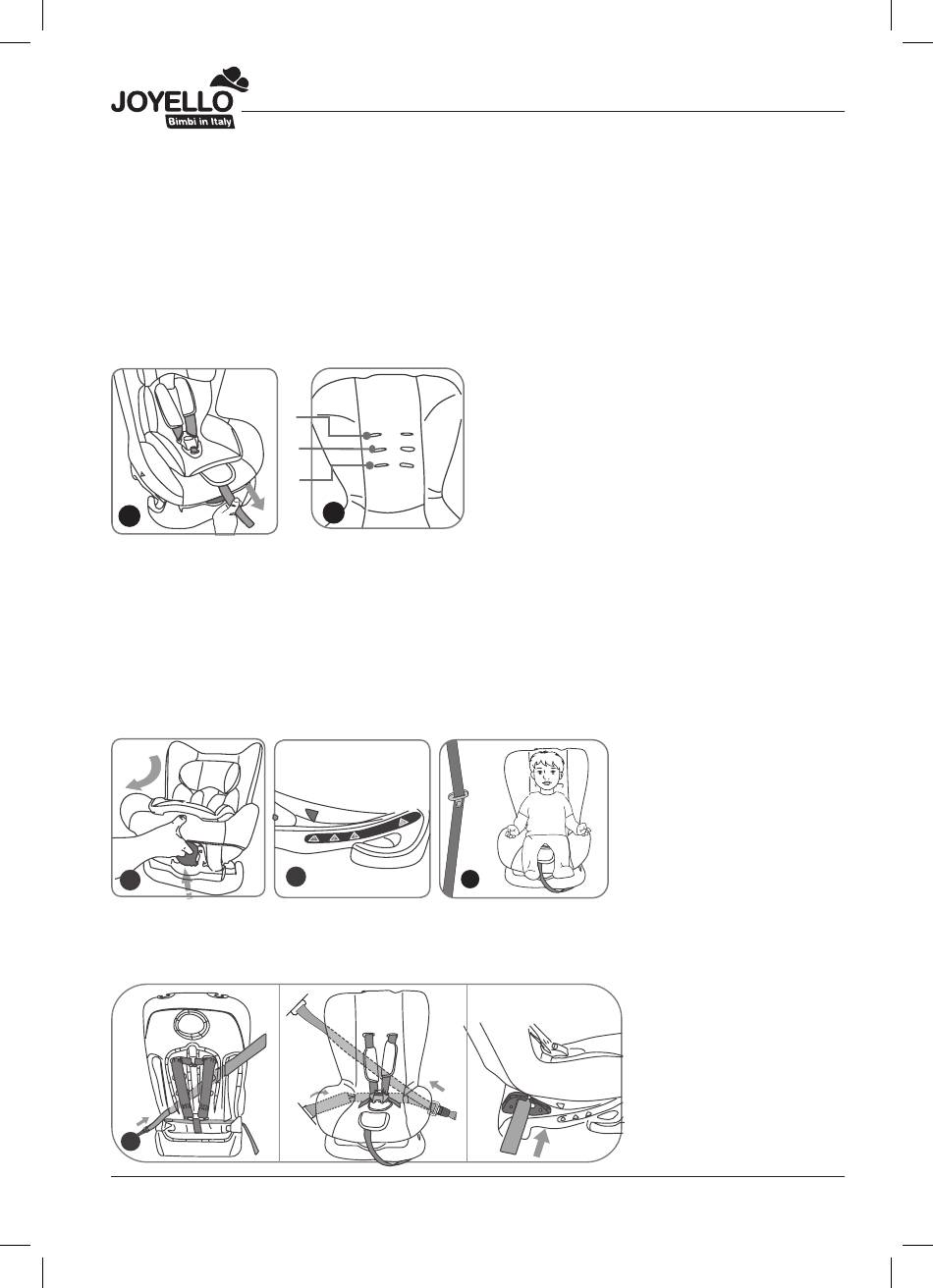 JOYELLO
Bimbi in Italy