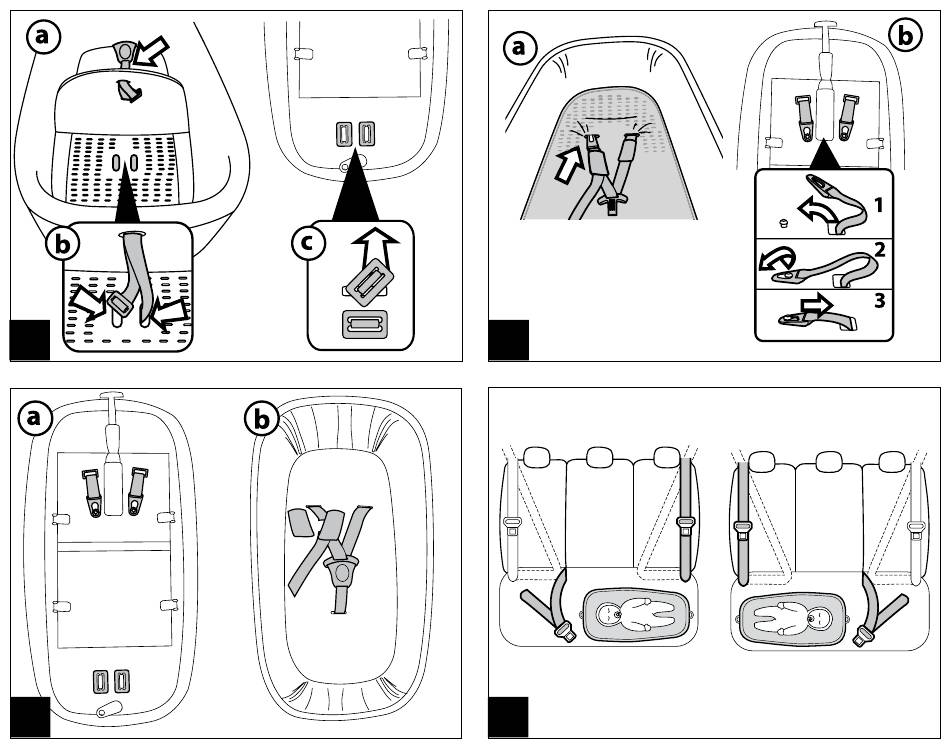 a
b
c
a
b
1
2
3
a
b