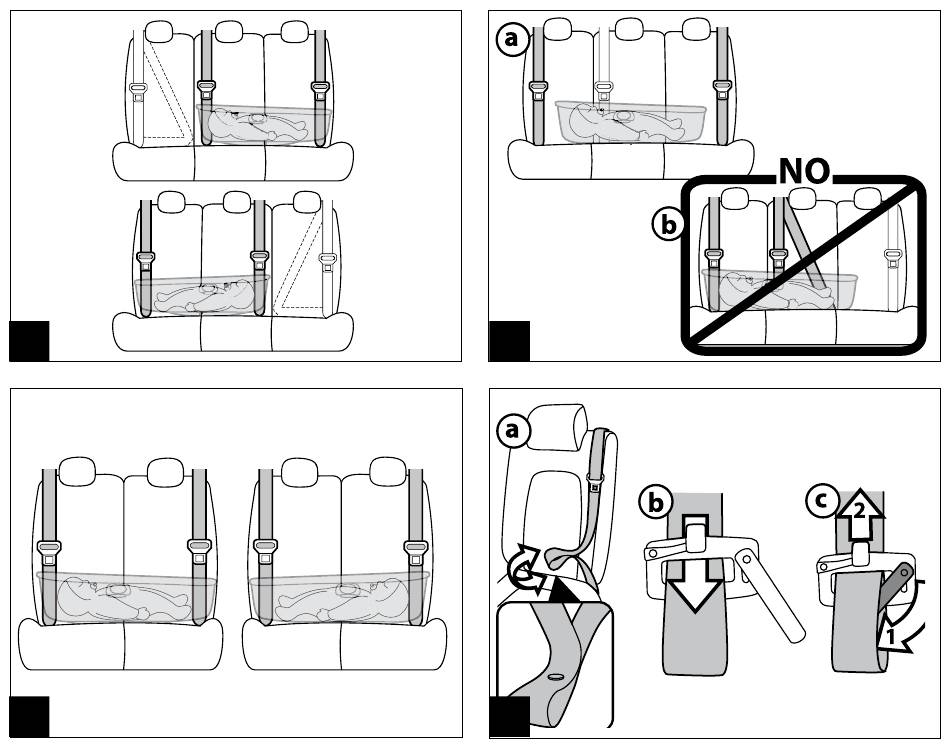 a

NO

b

a

b

c

2

1