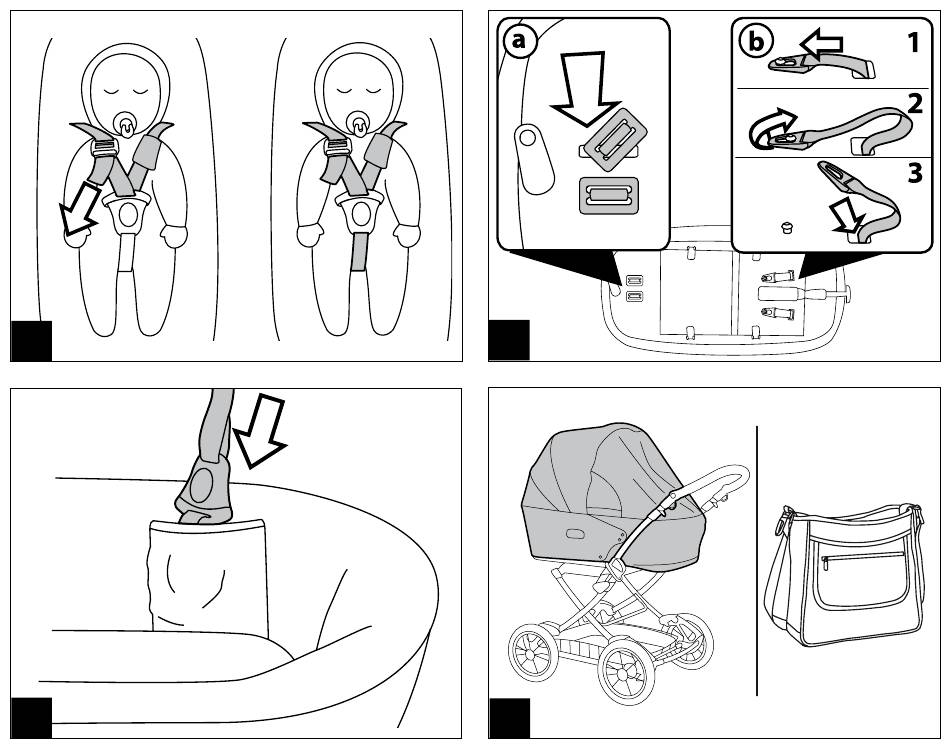 a

b

1

2

3