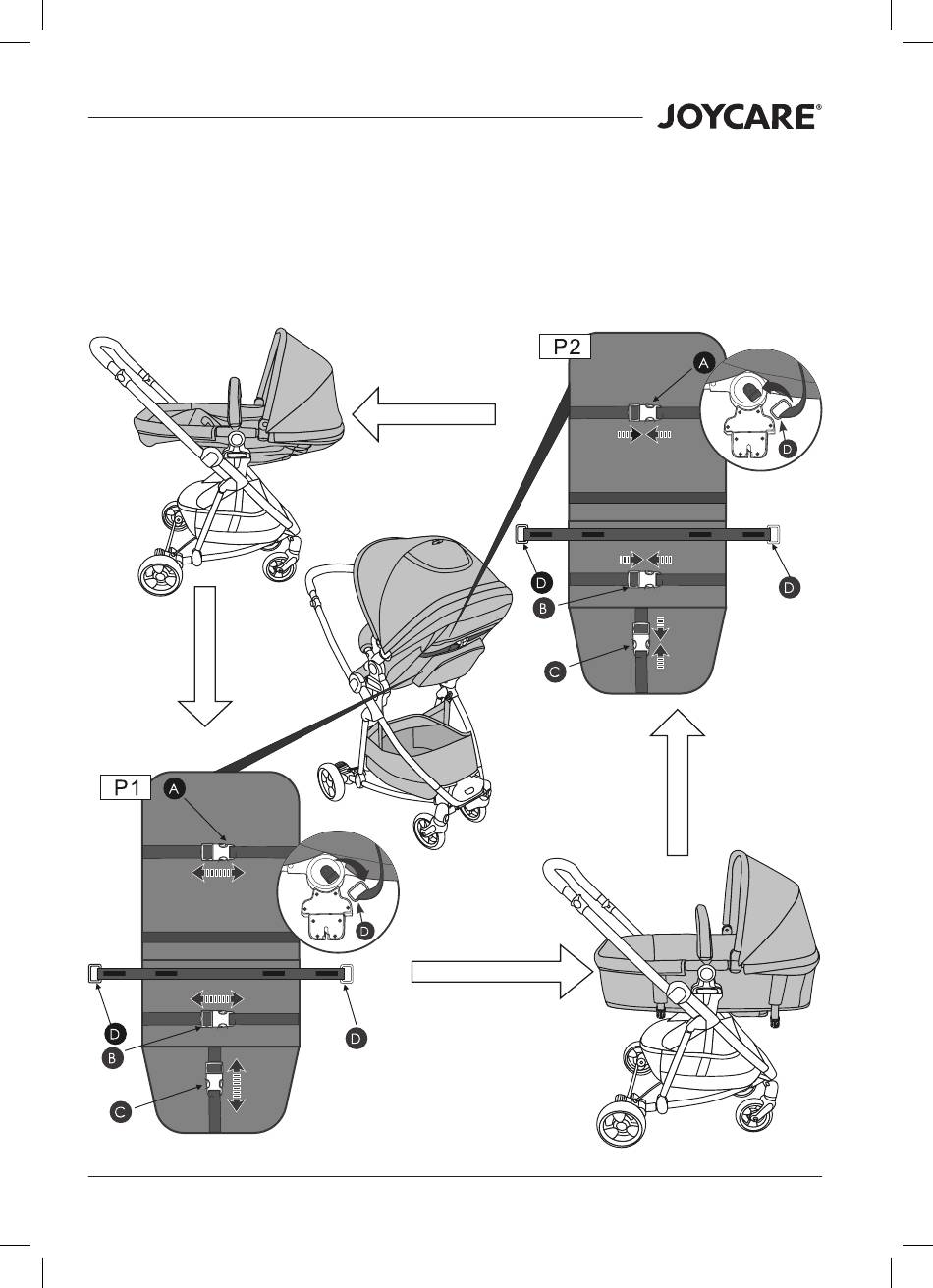 JOYCARE®

P2

A

D

D

D

B

C

P1

A

D

D

D

B

C