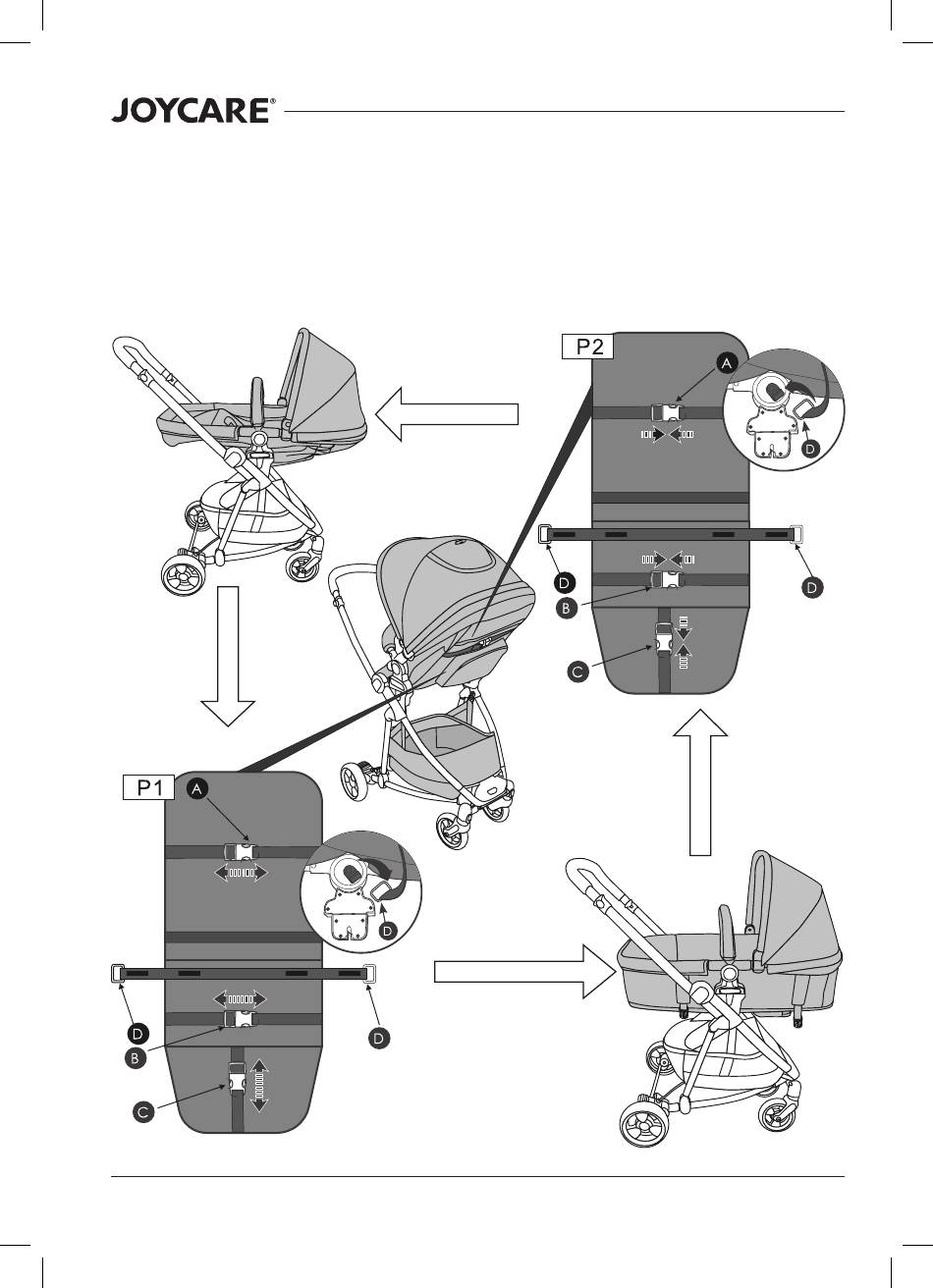 JOYCARE®

P2
A
D
D
D
B
C

P1
A
D
D
D
B
C