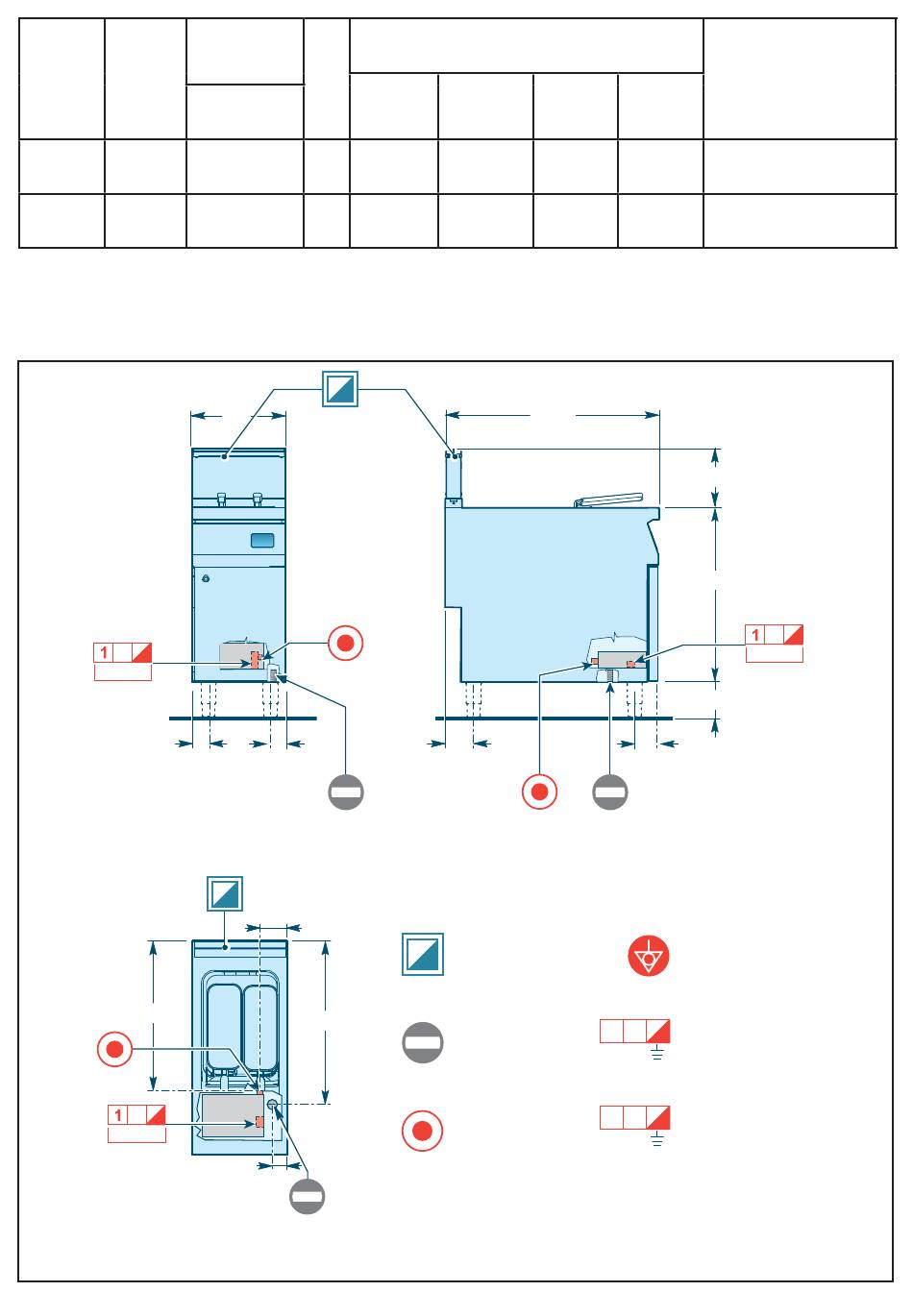 1

1

1