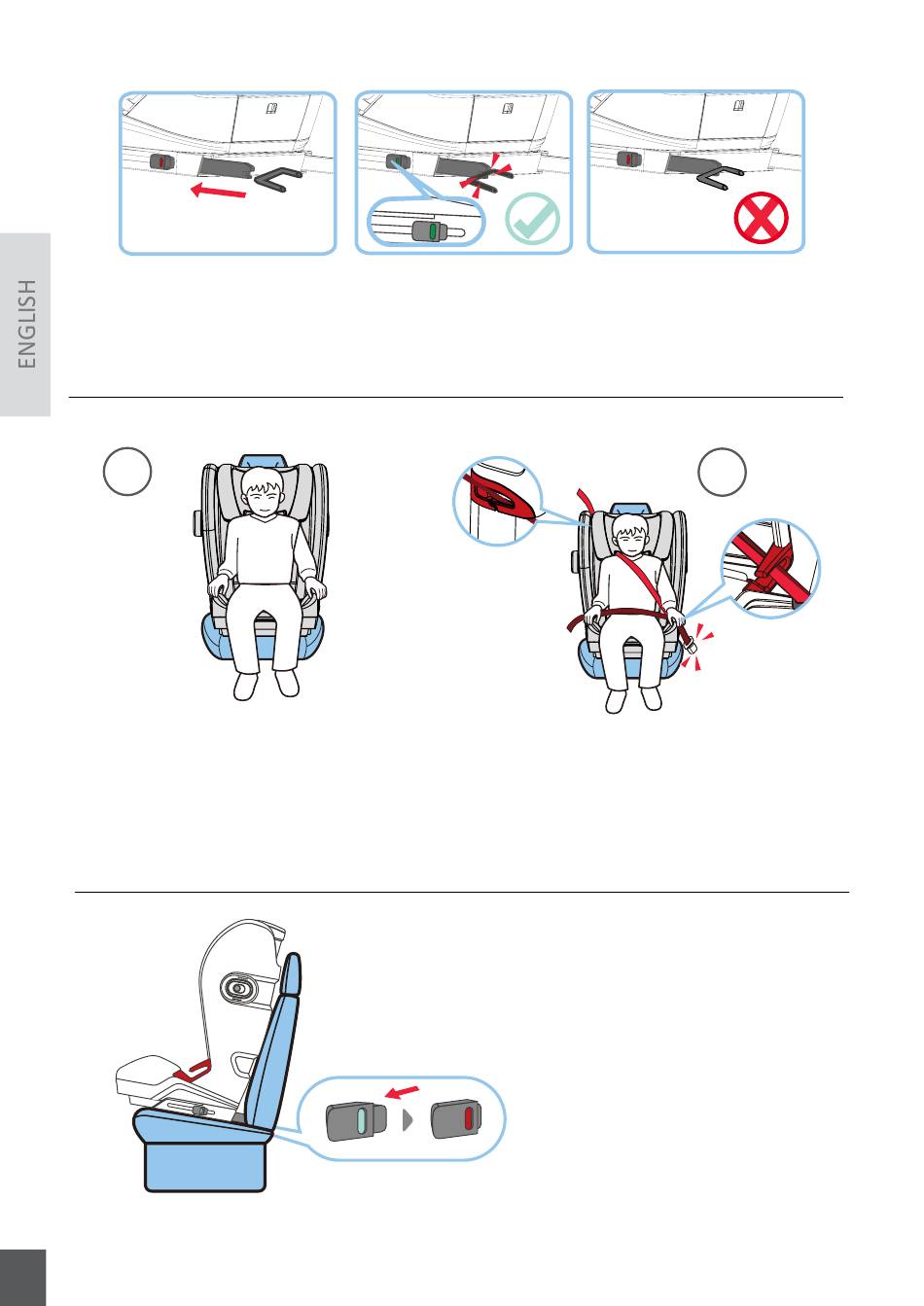 ENGLISH