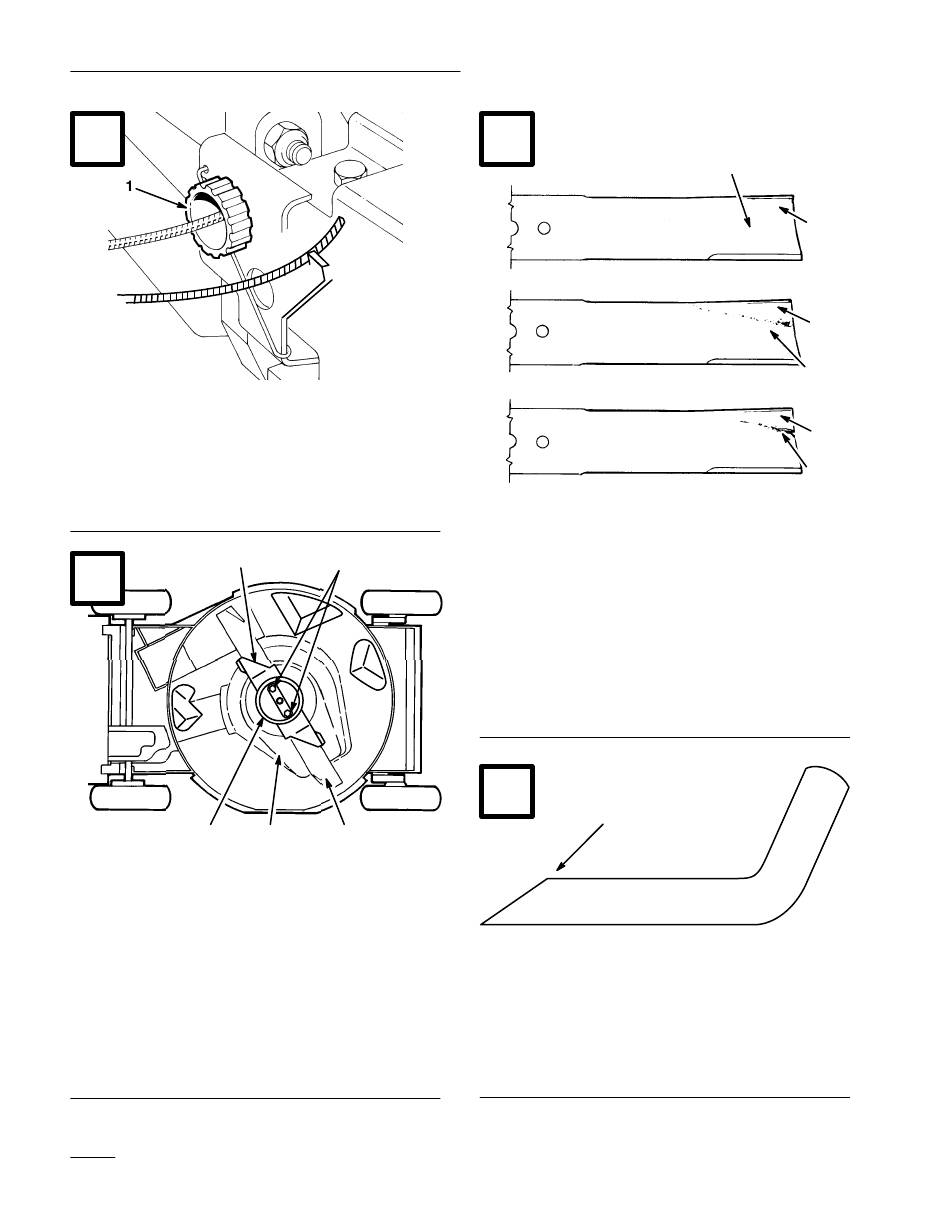 1