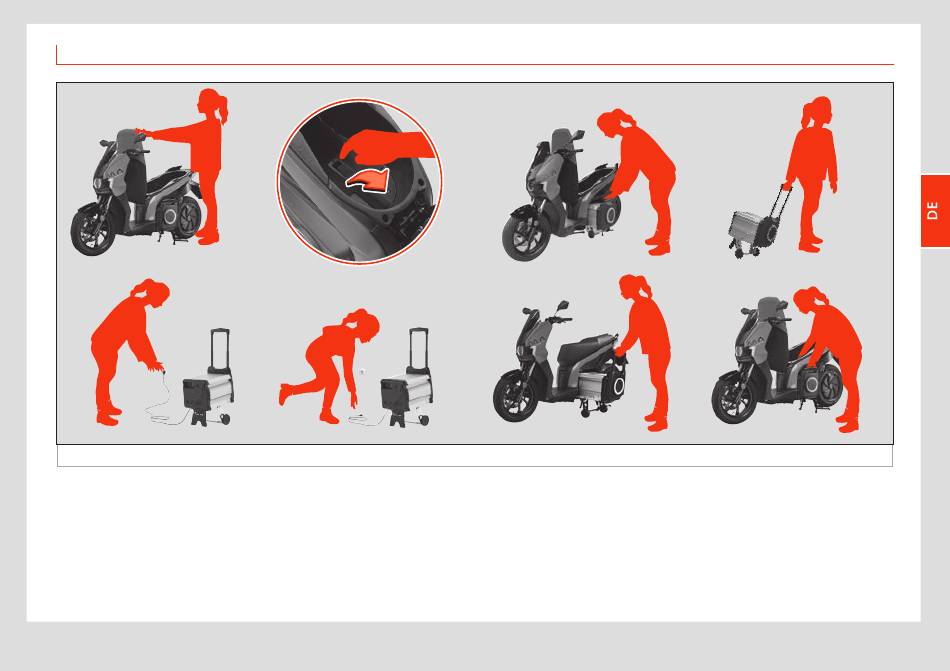 DE