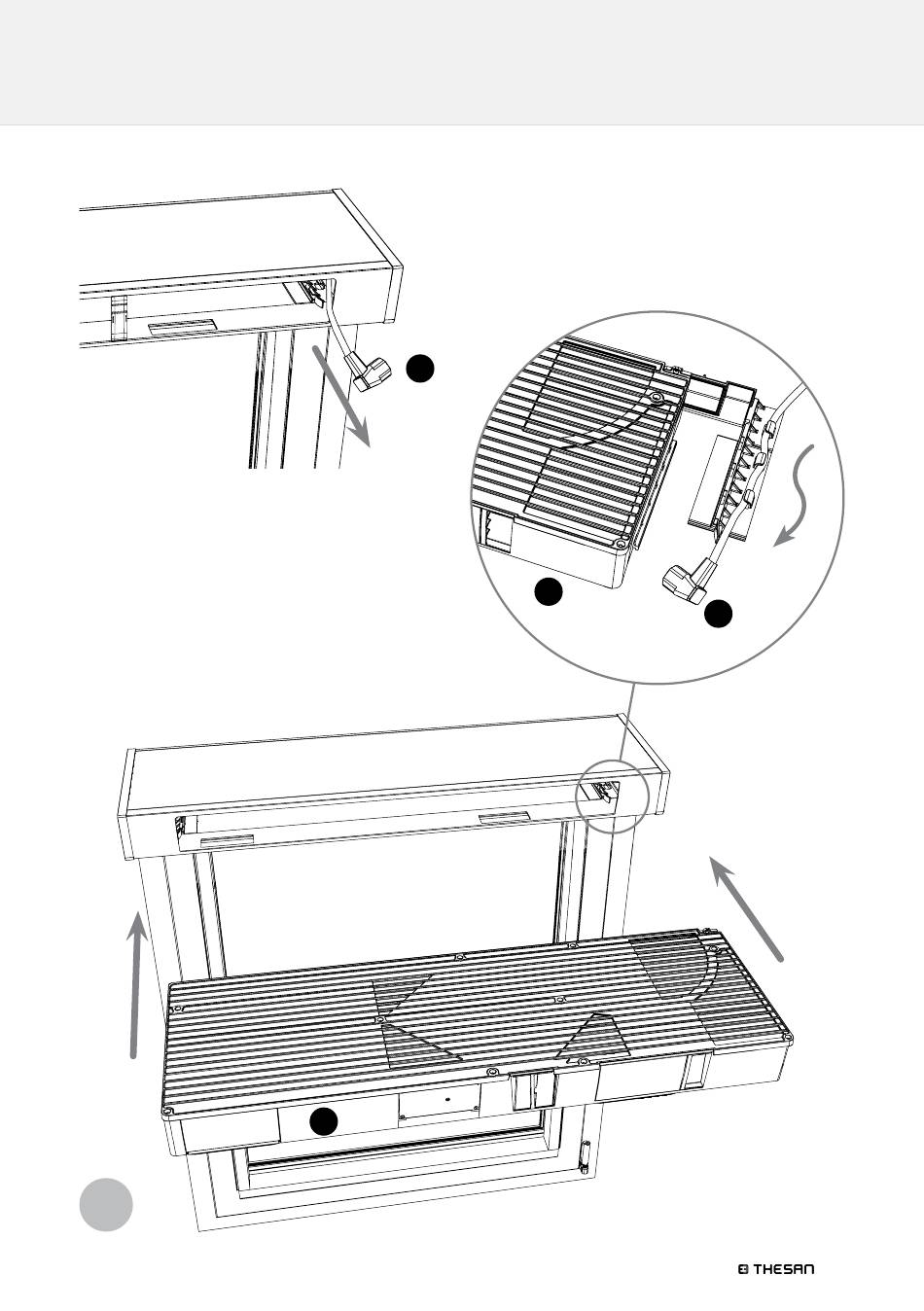 THESAN