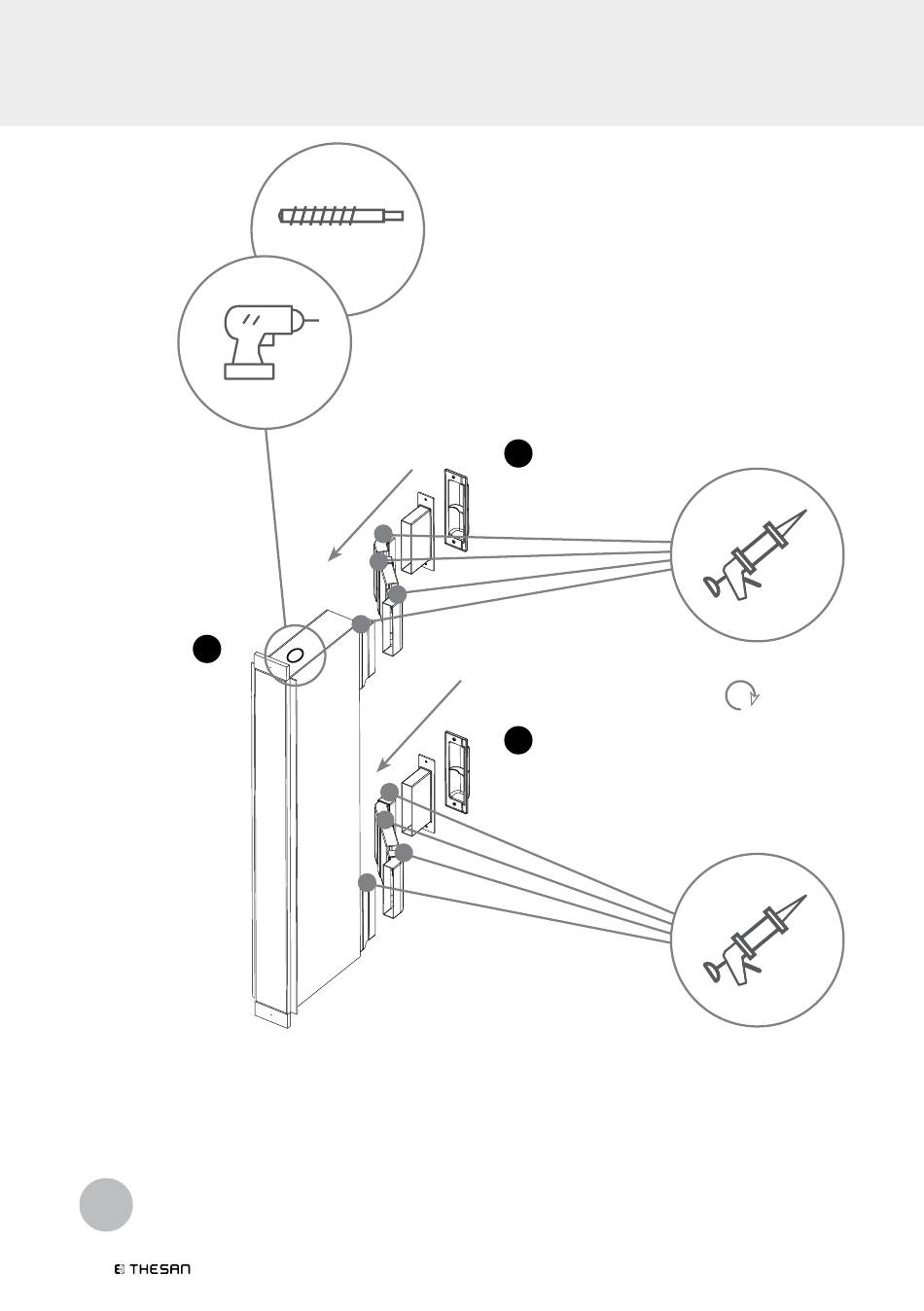 THESAN