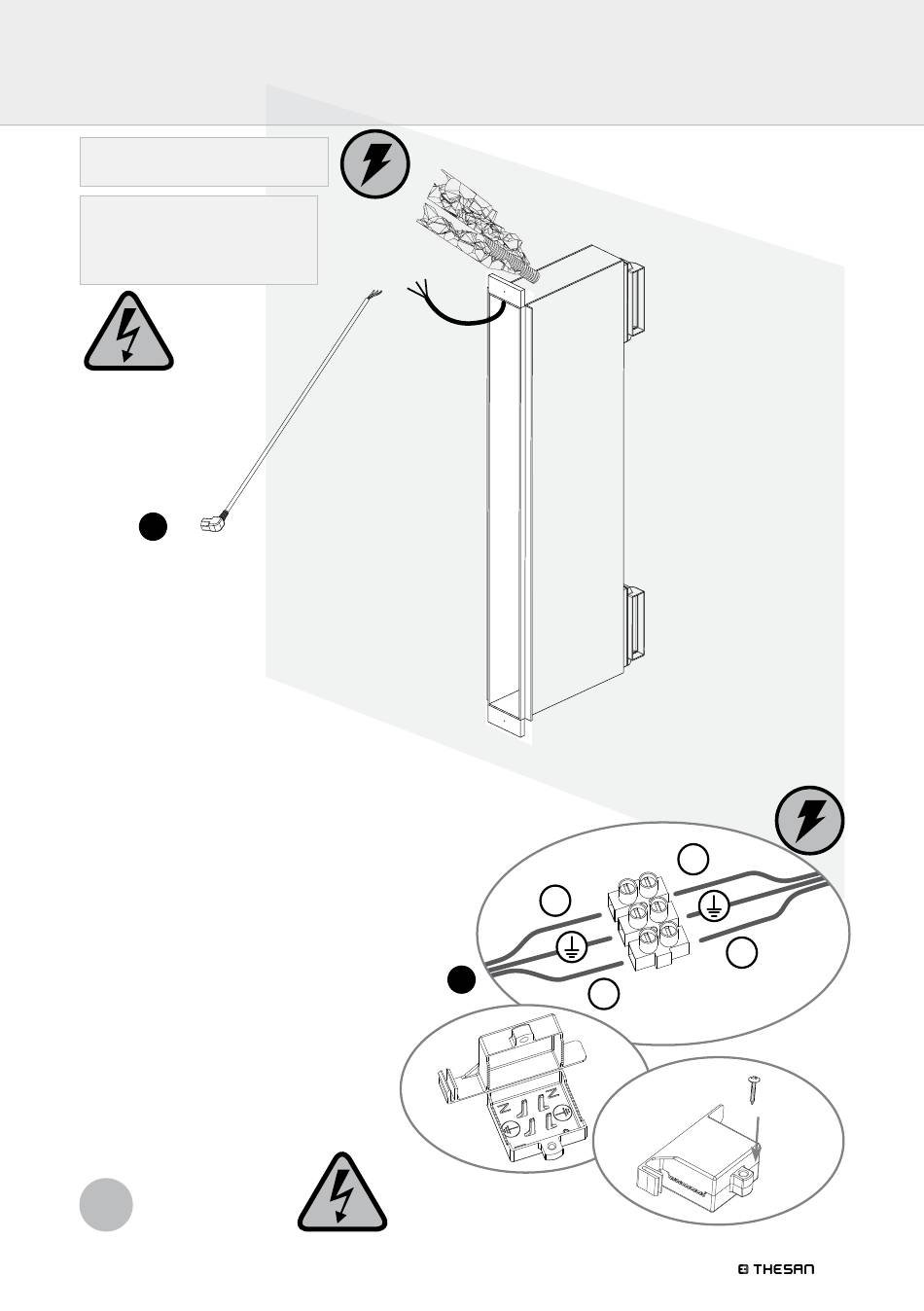 THESAN