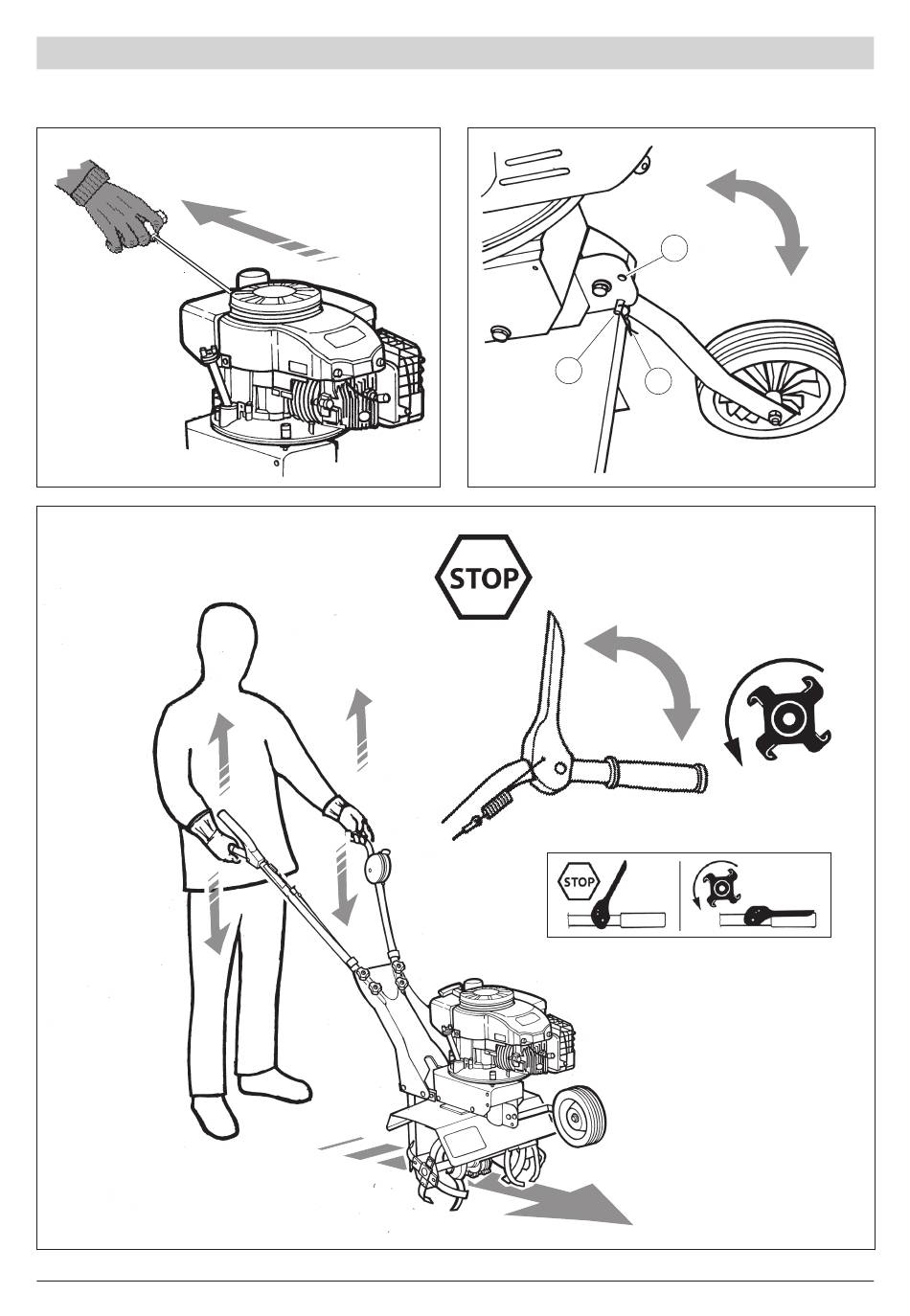 STOP

STOP