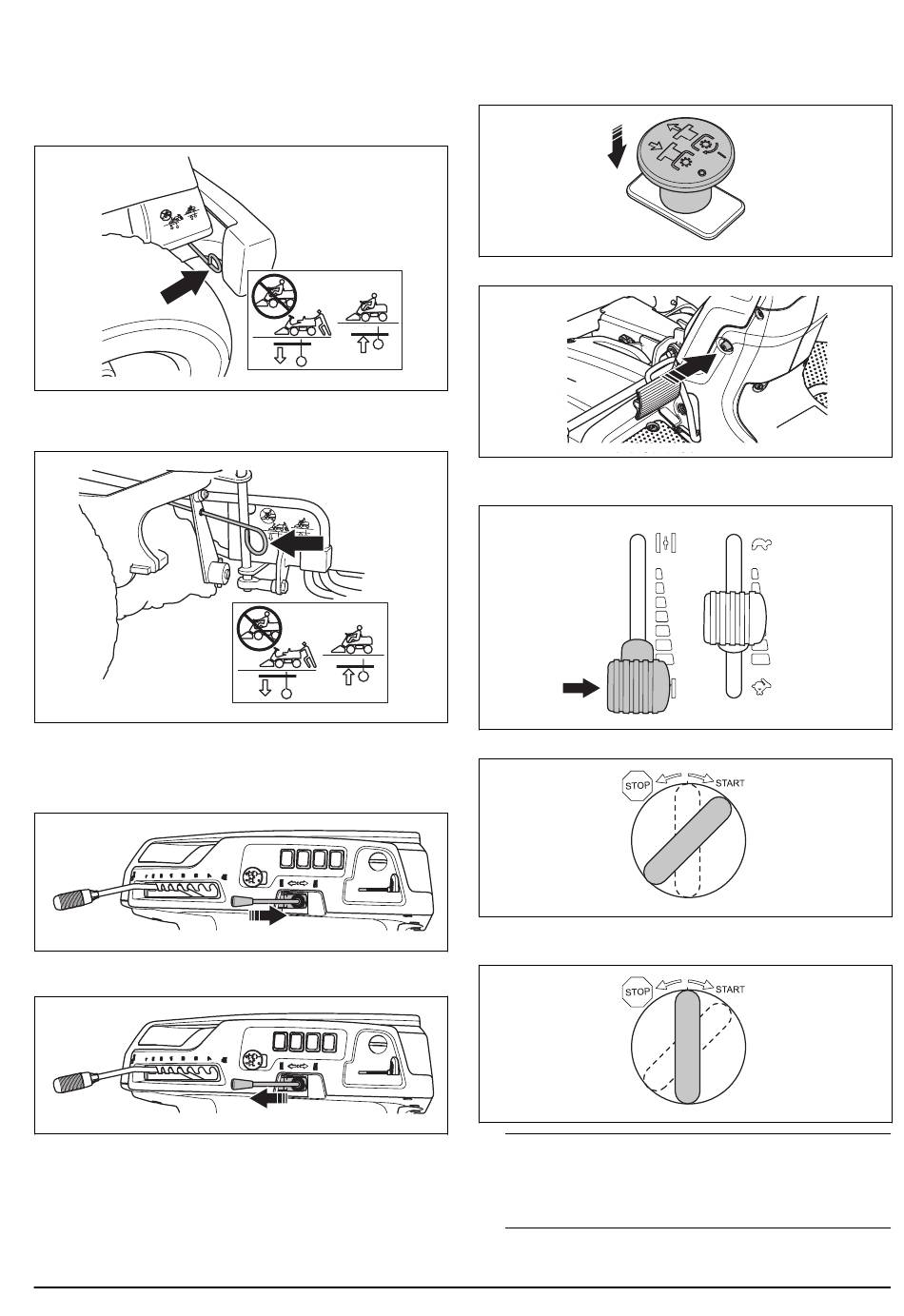 STOP START

STOP START