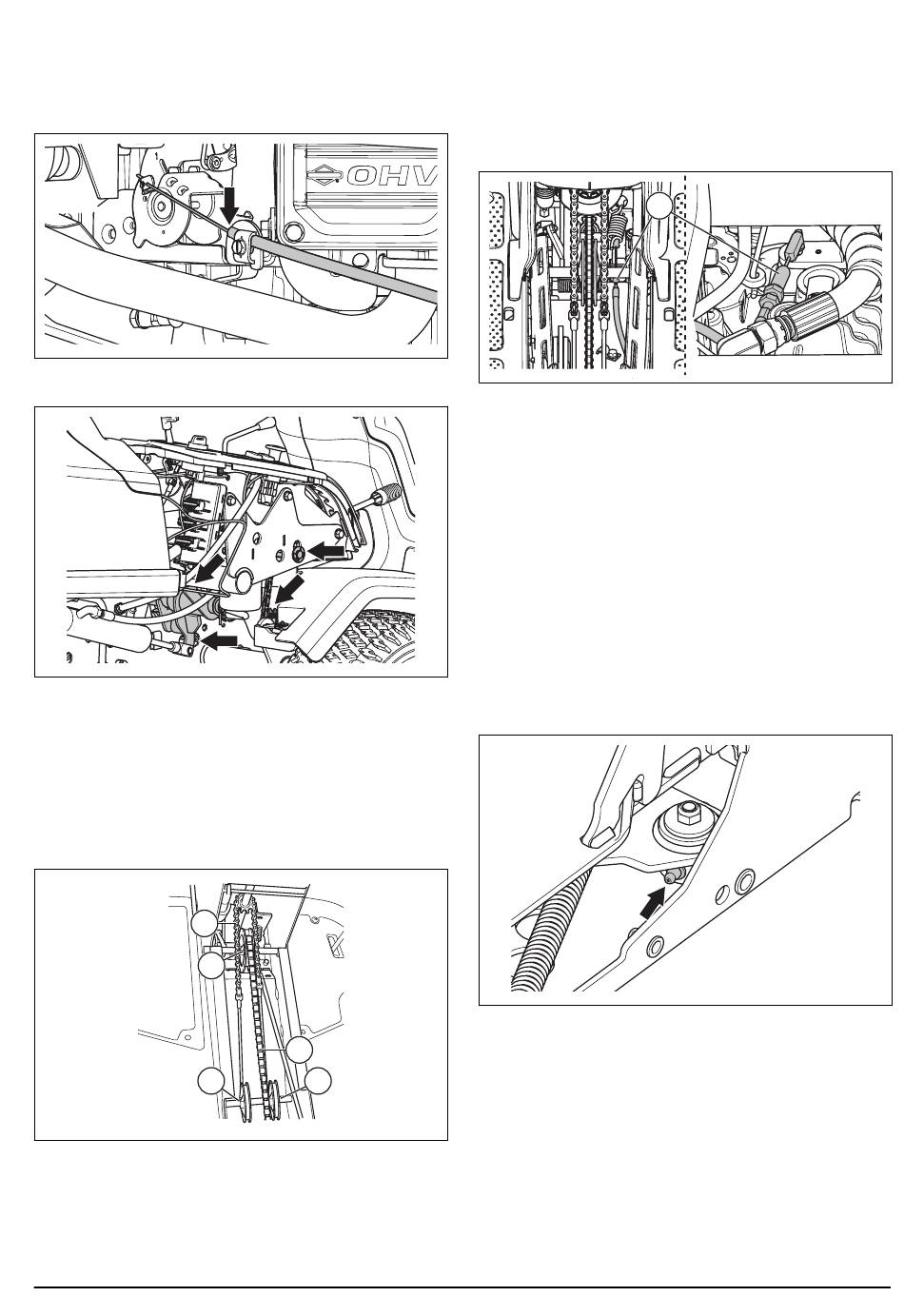 OHV