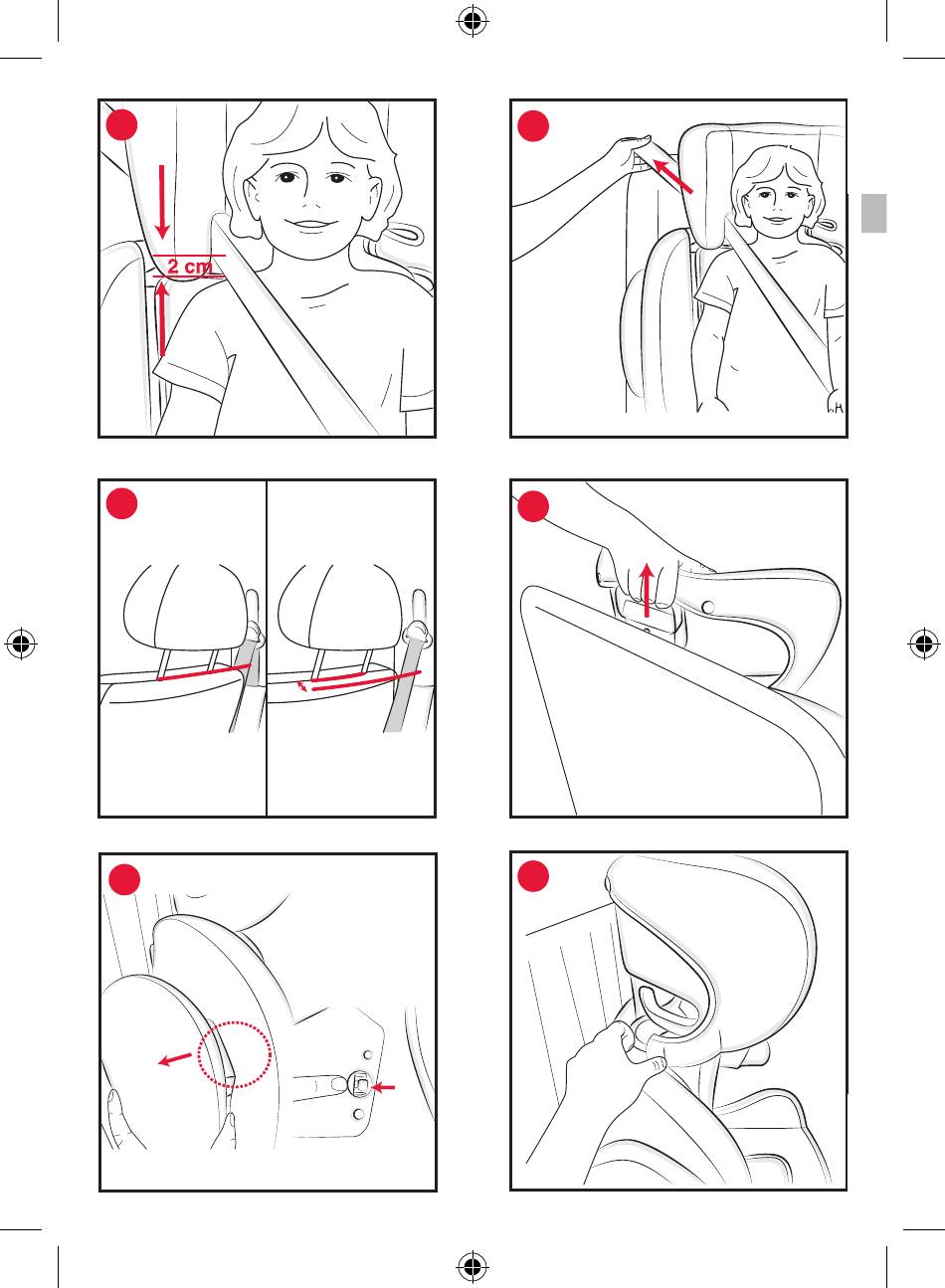 2 cm