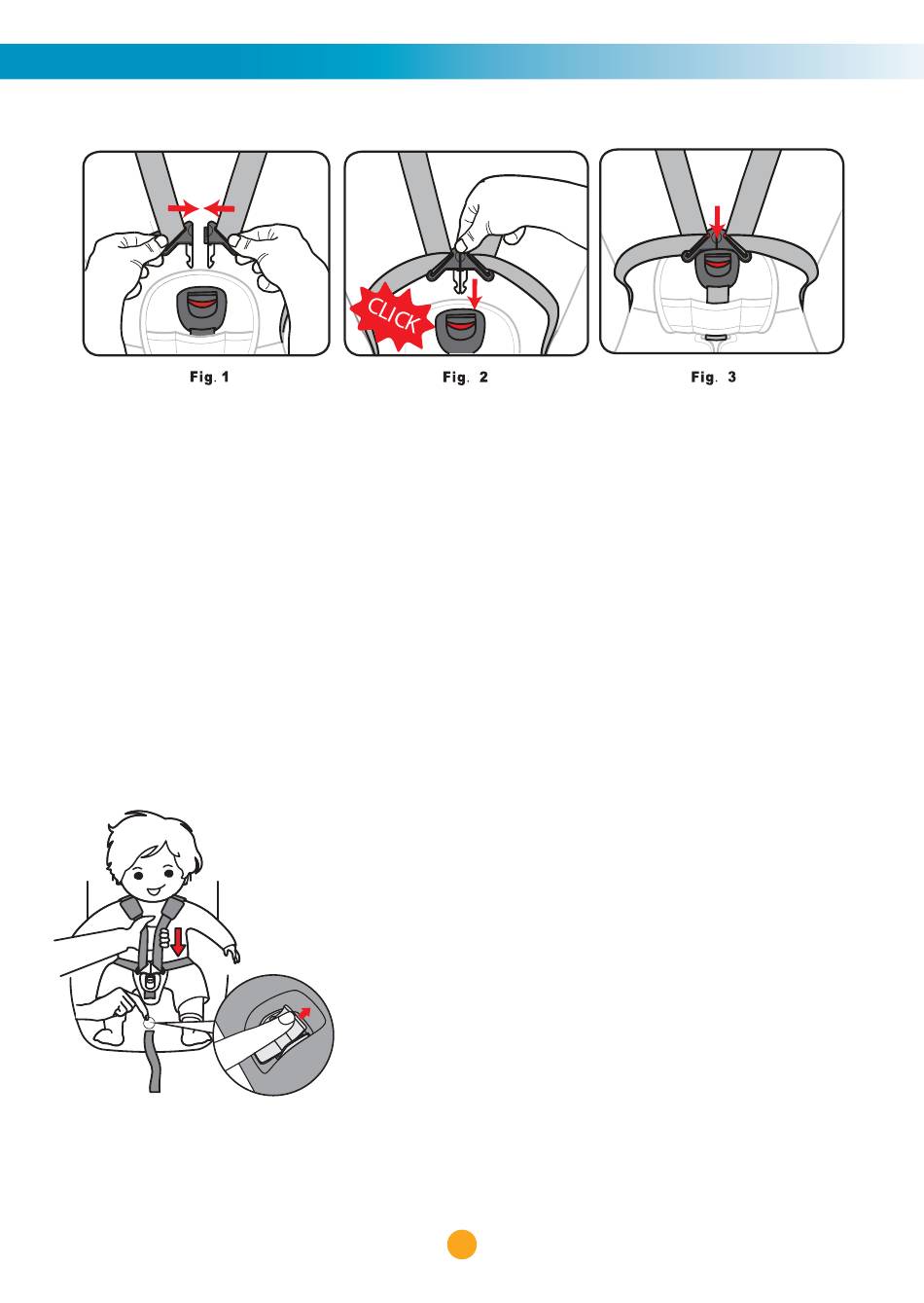 CLICK

Fig. 1

Fig. 2

Fig. 3