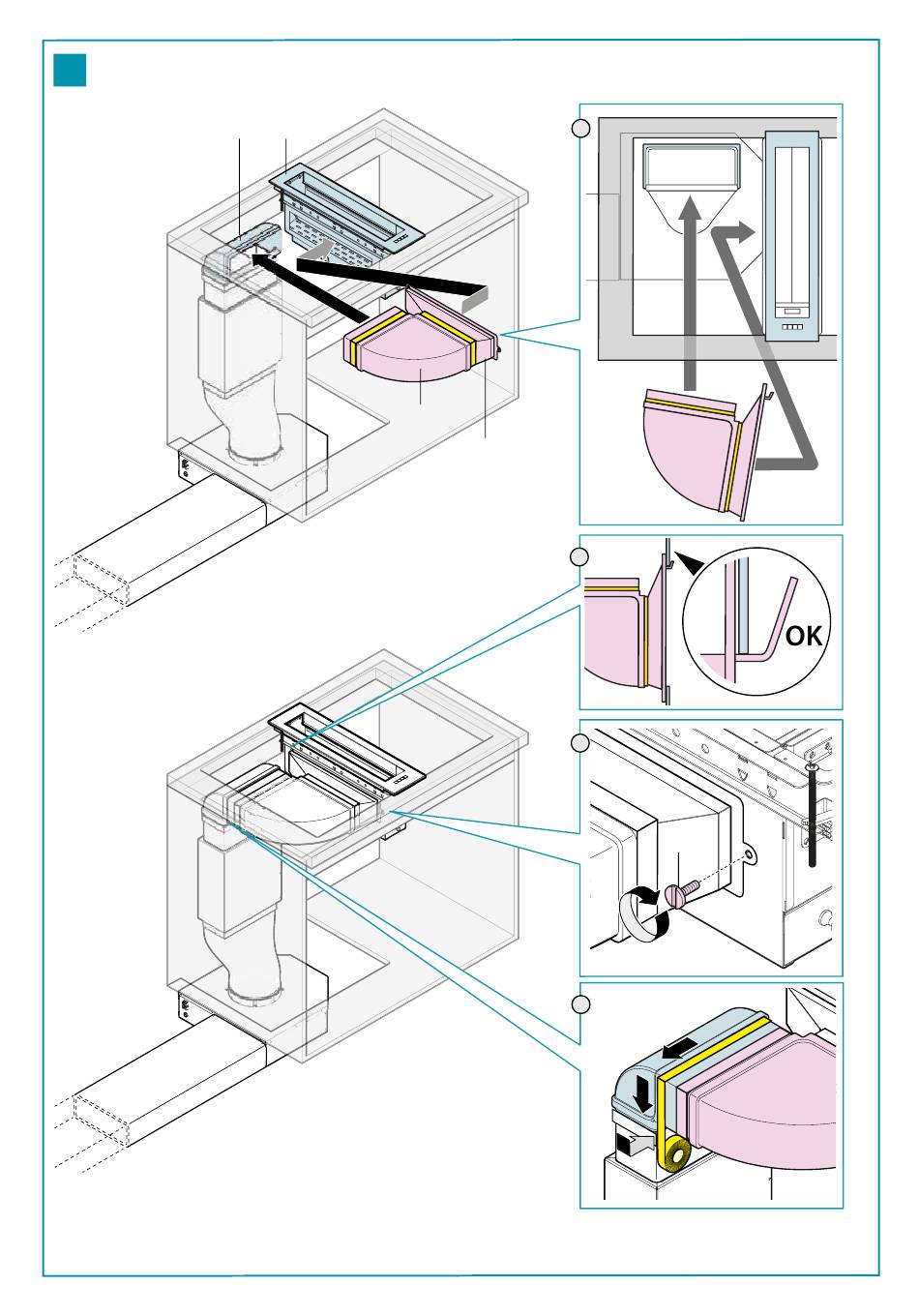 OK