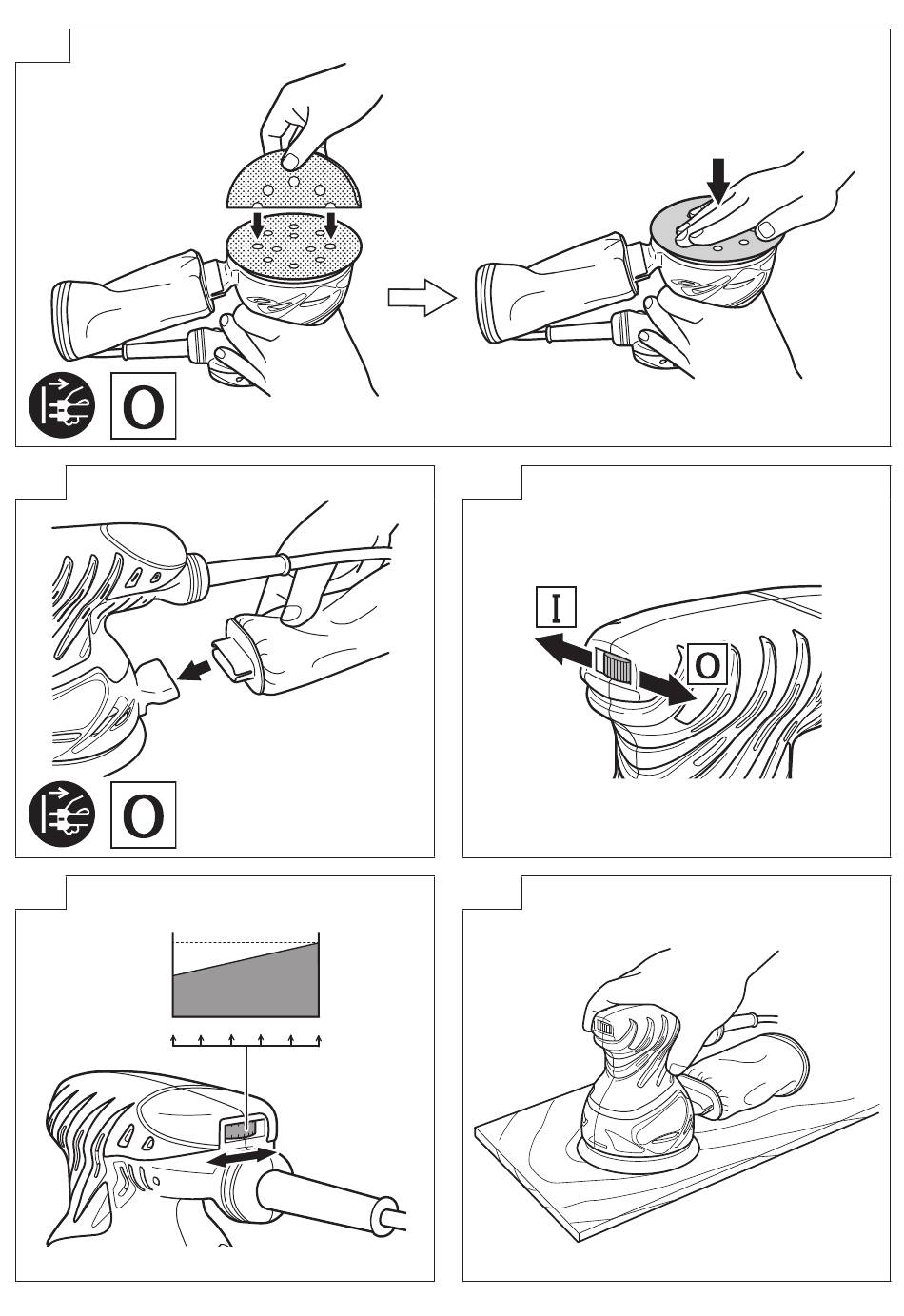 O

O

I
O