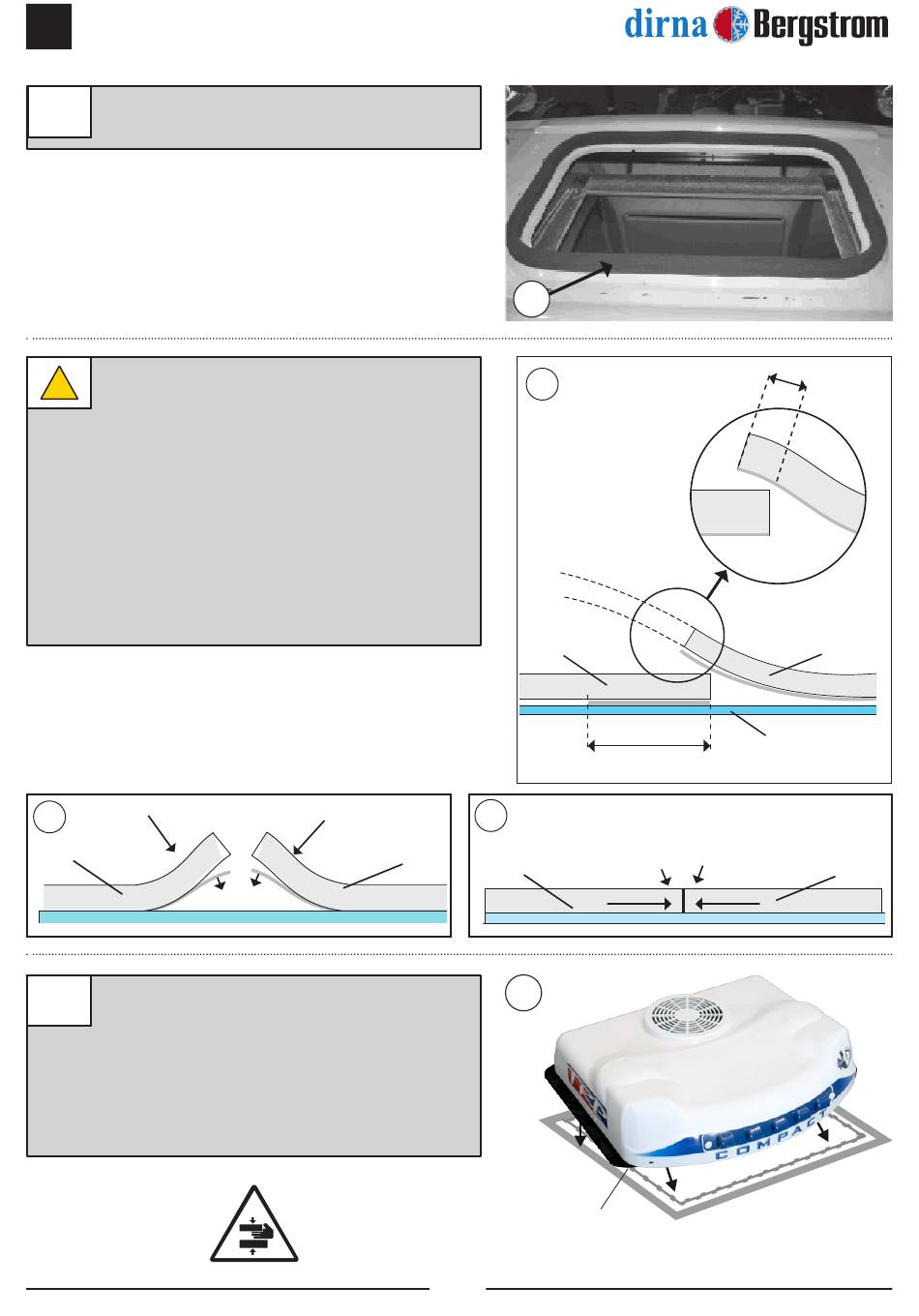 dirna Bergstrom

COMPACT