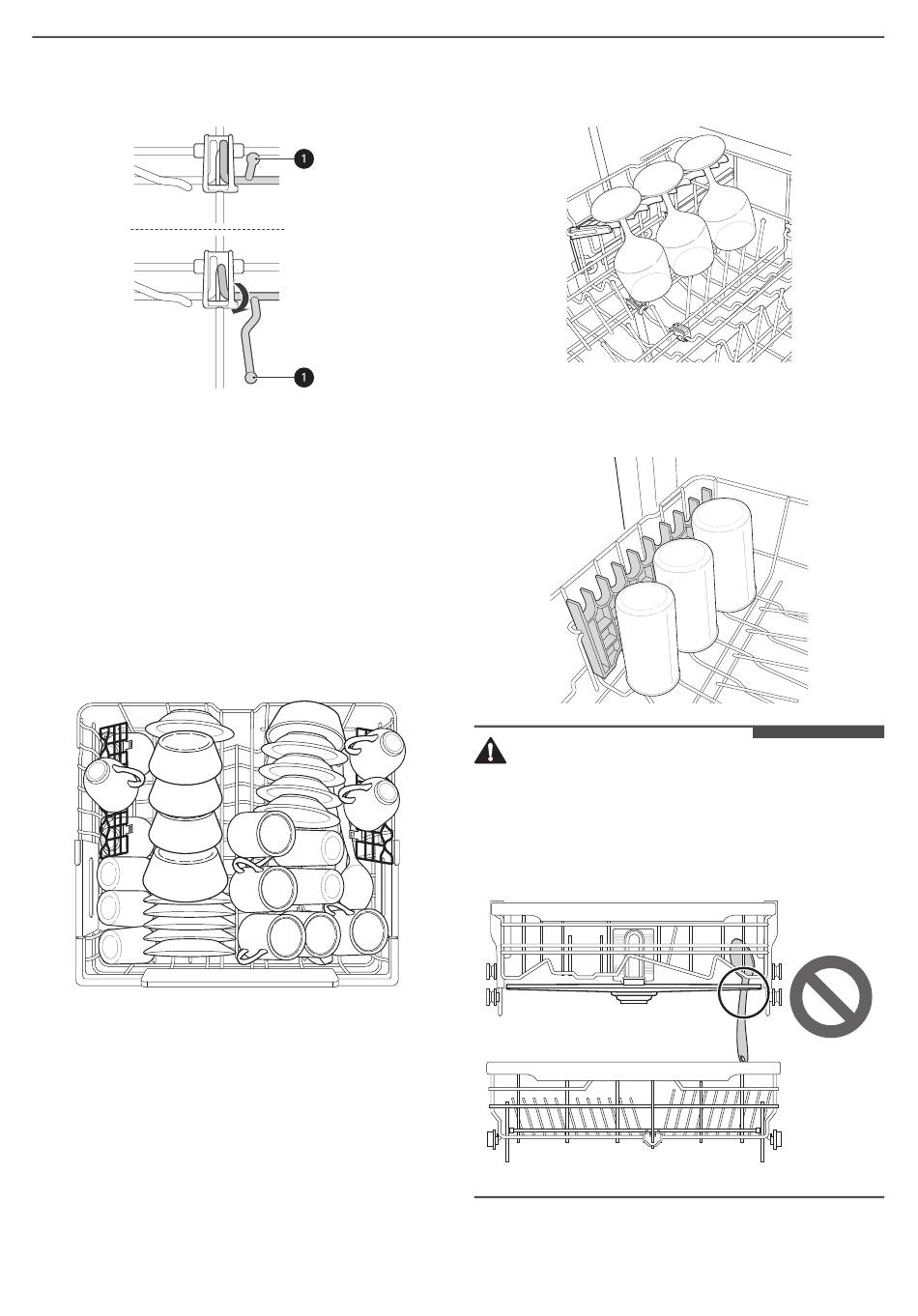 1

1