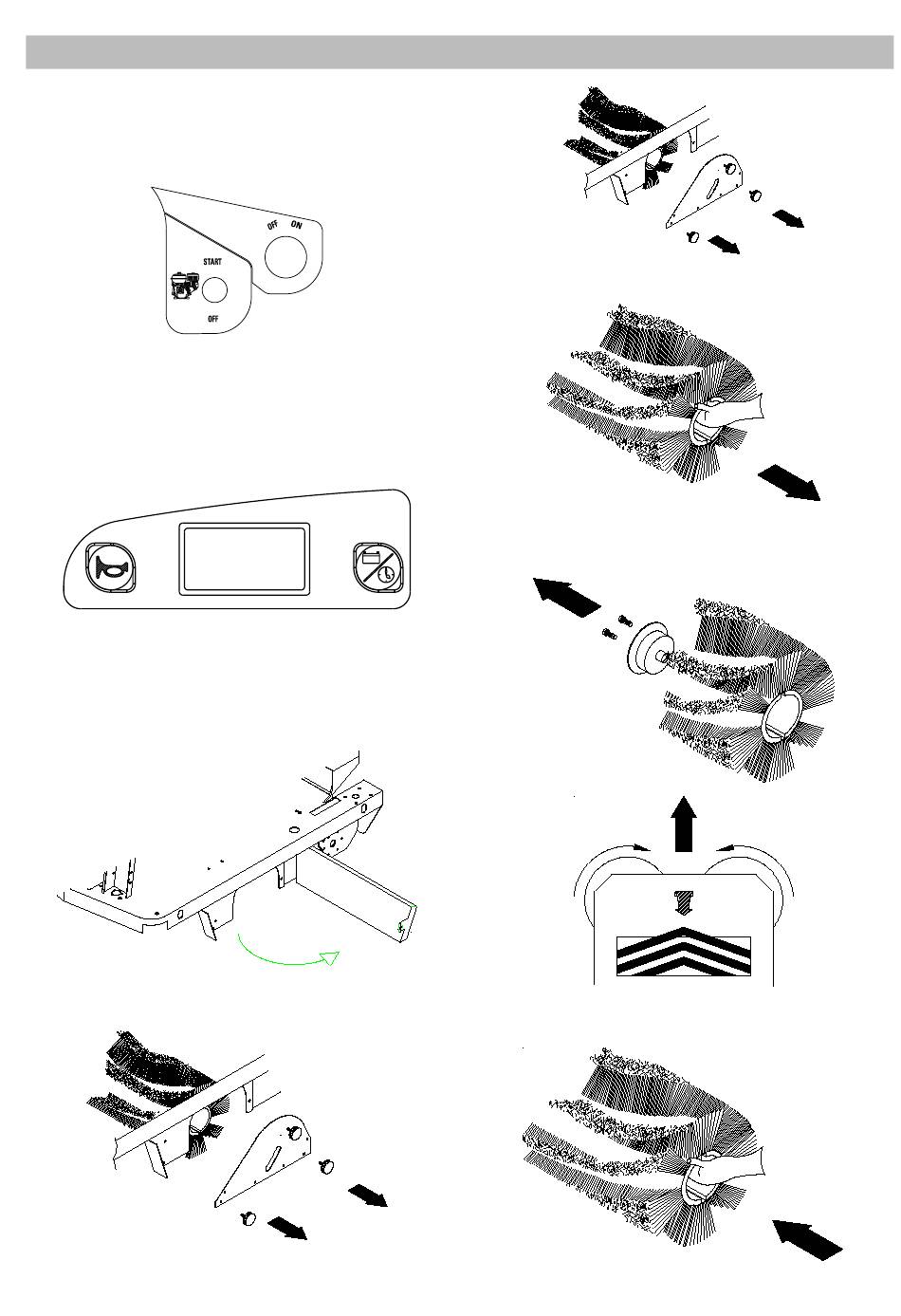 OFF ON
START
OFF