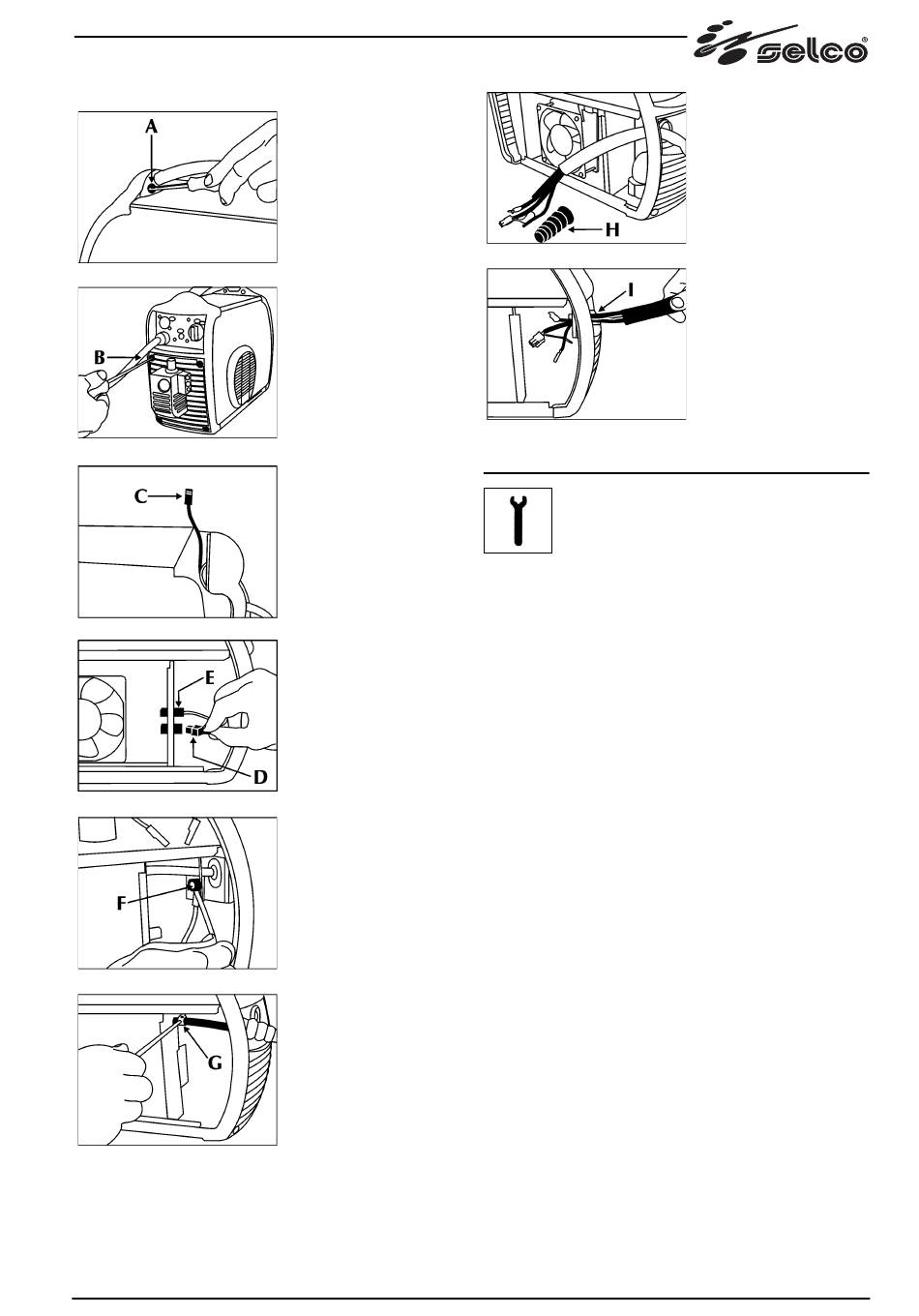 selco®

A

B

C

E

D

F

G

H

I