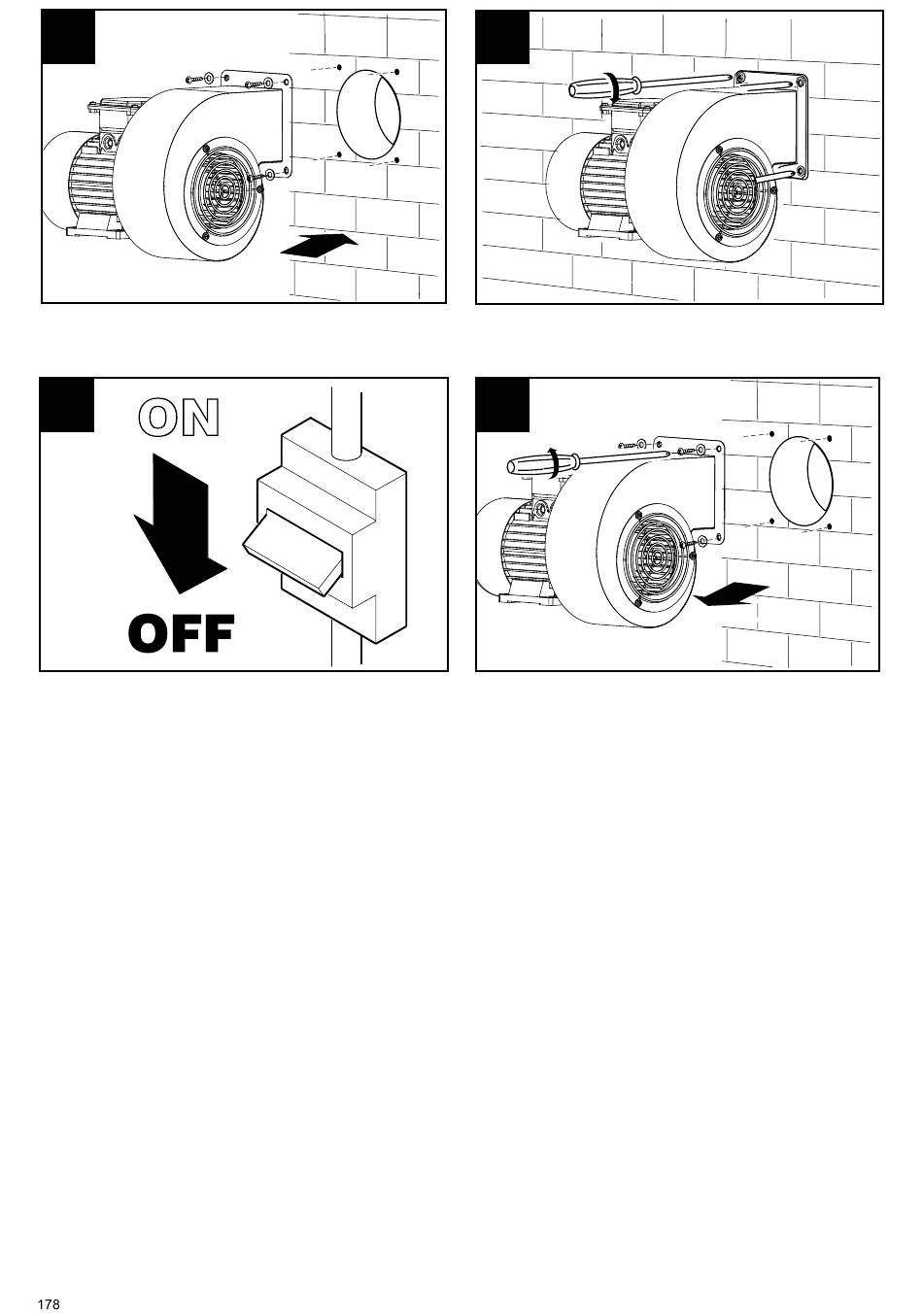 ON

OFF

178