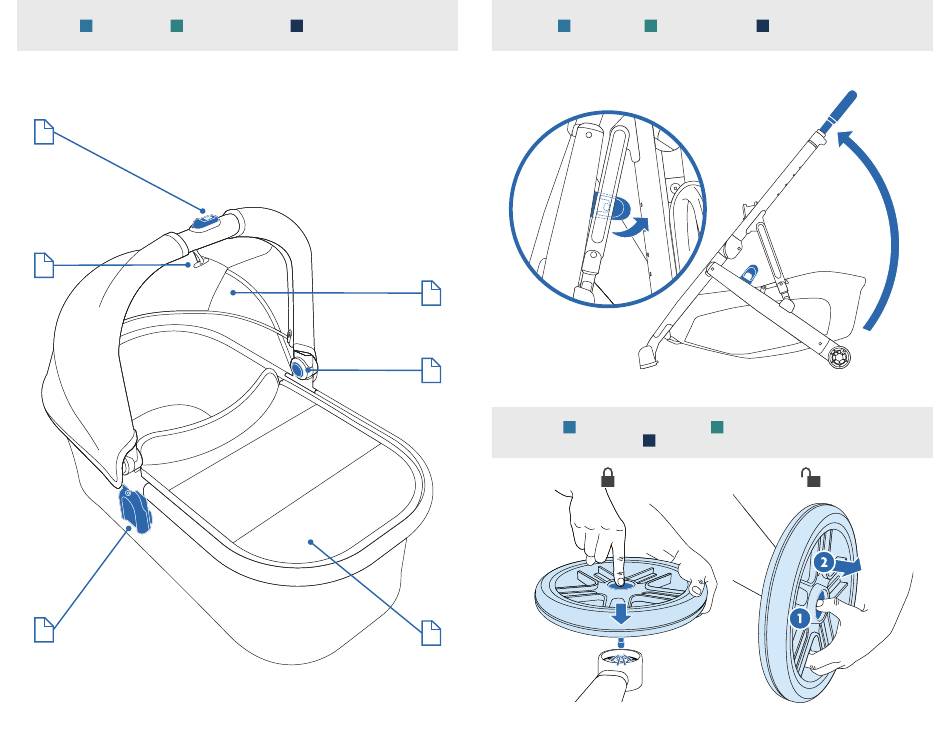 2
1