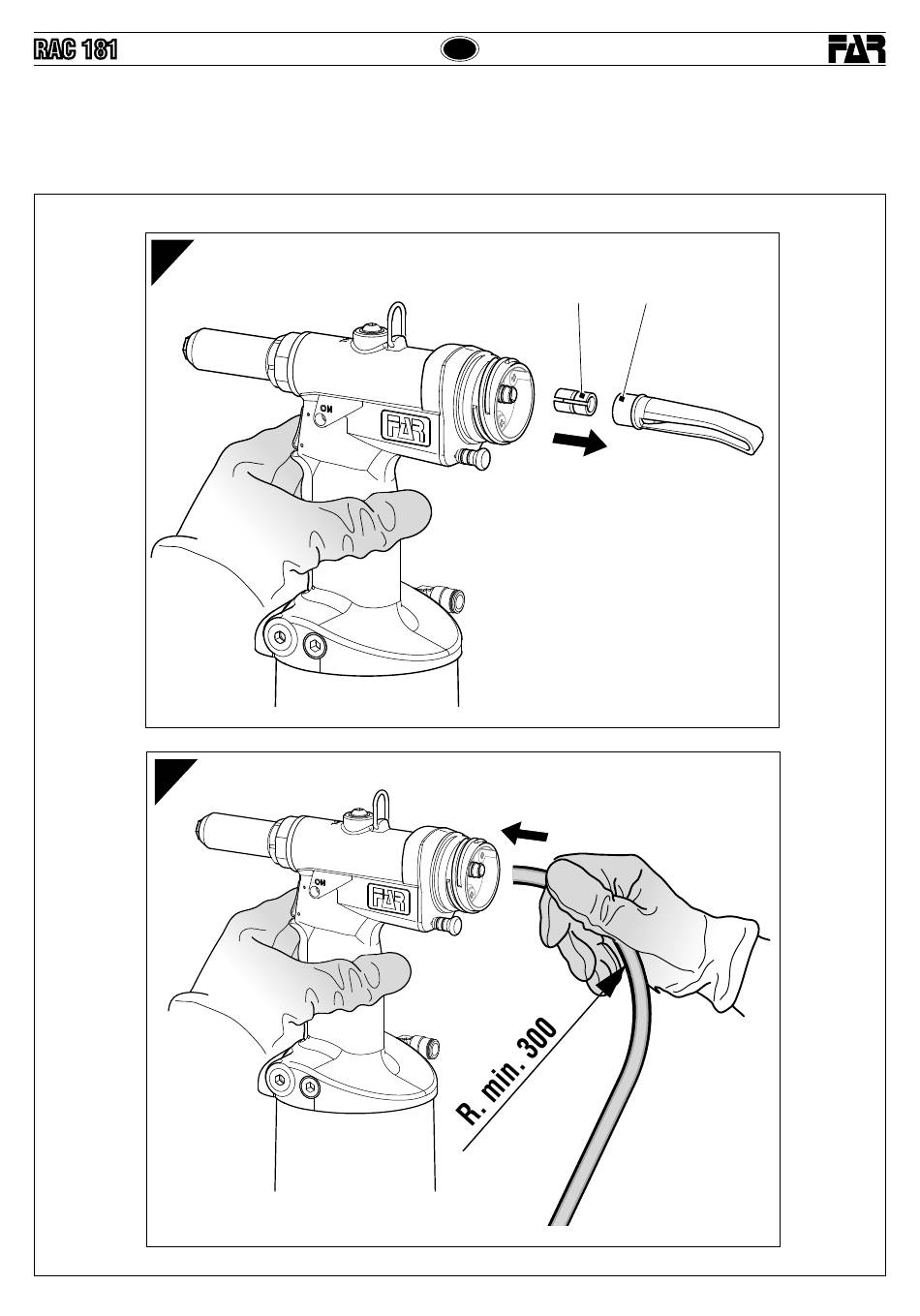 RAC 181

FAR

ON

FAR

ON

FAR

R. min. 300