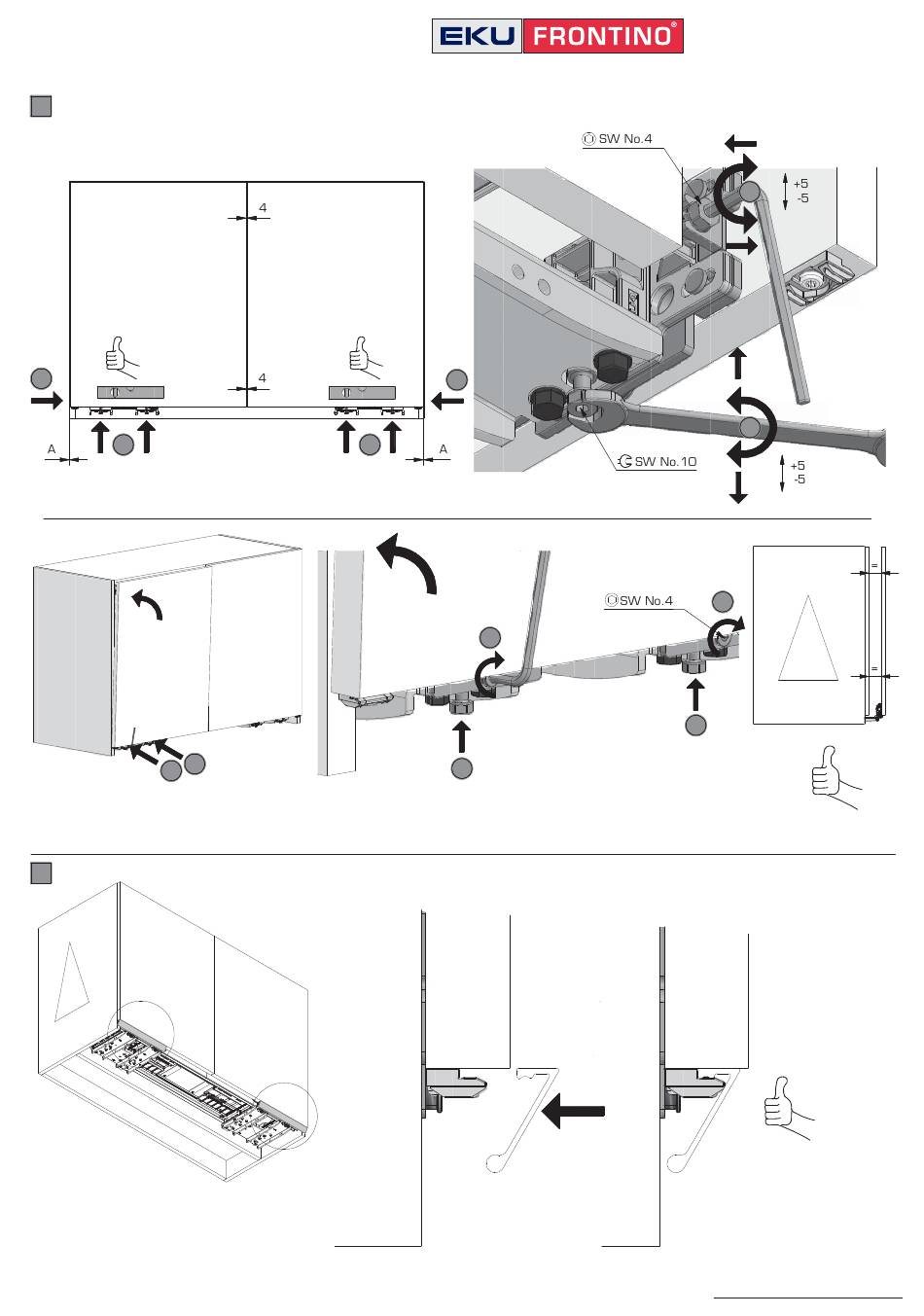 EKU FRONTINO®

4

4

A

A

SW No.4

+5
-5

SW No.10

+5
-5

SW No.4

=

=