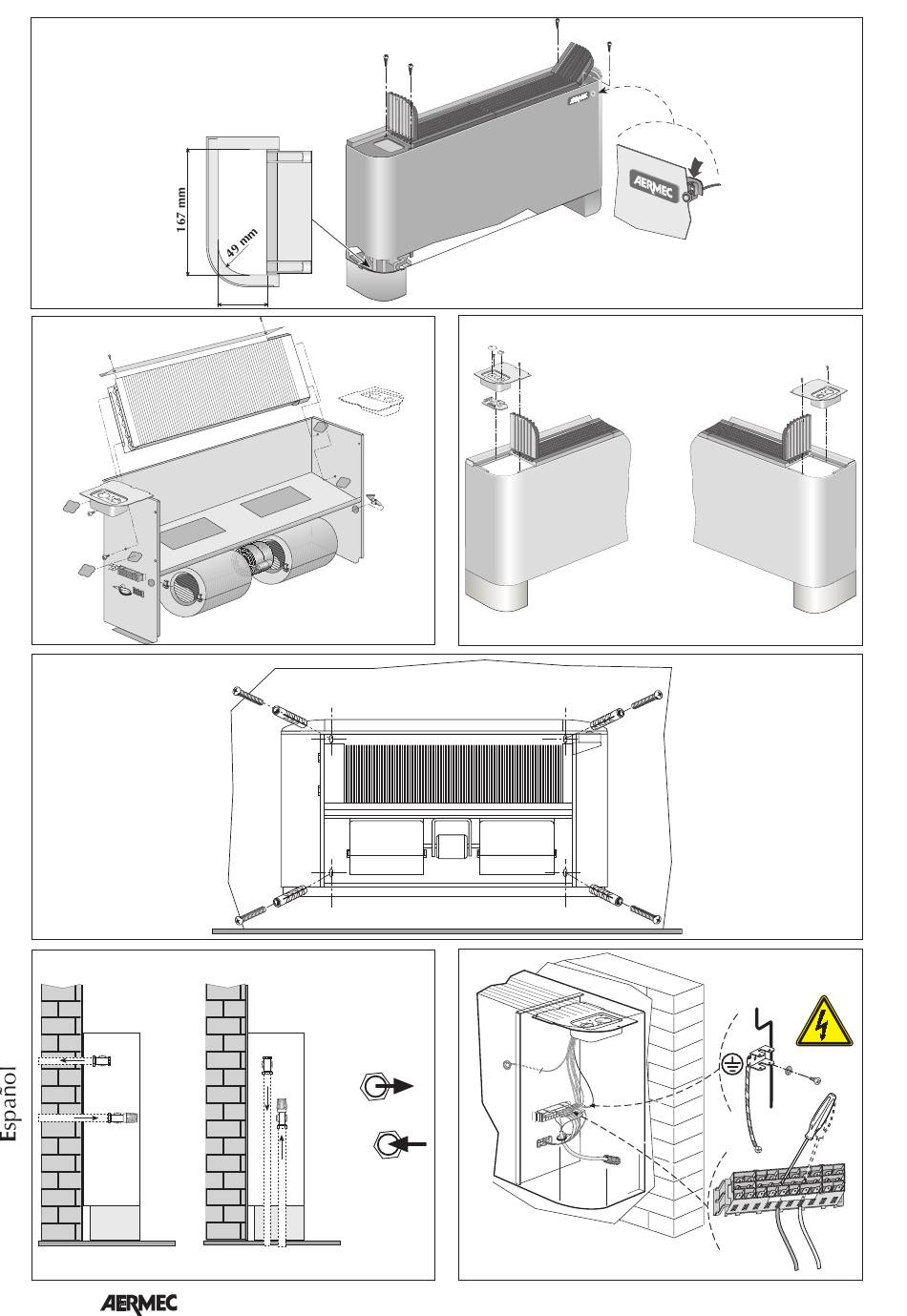 167 mm

49 mm

AERMEC

AERMEC

Español

AERMEC