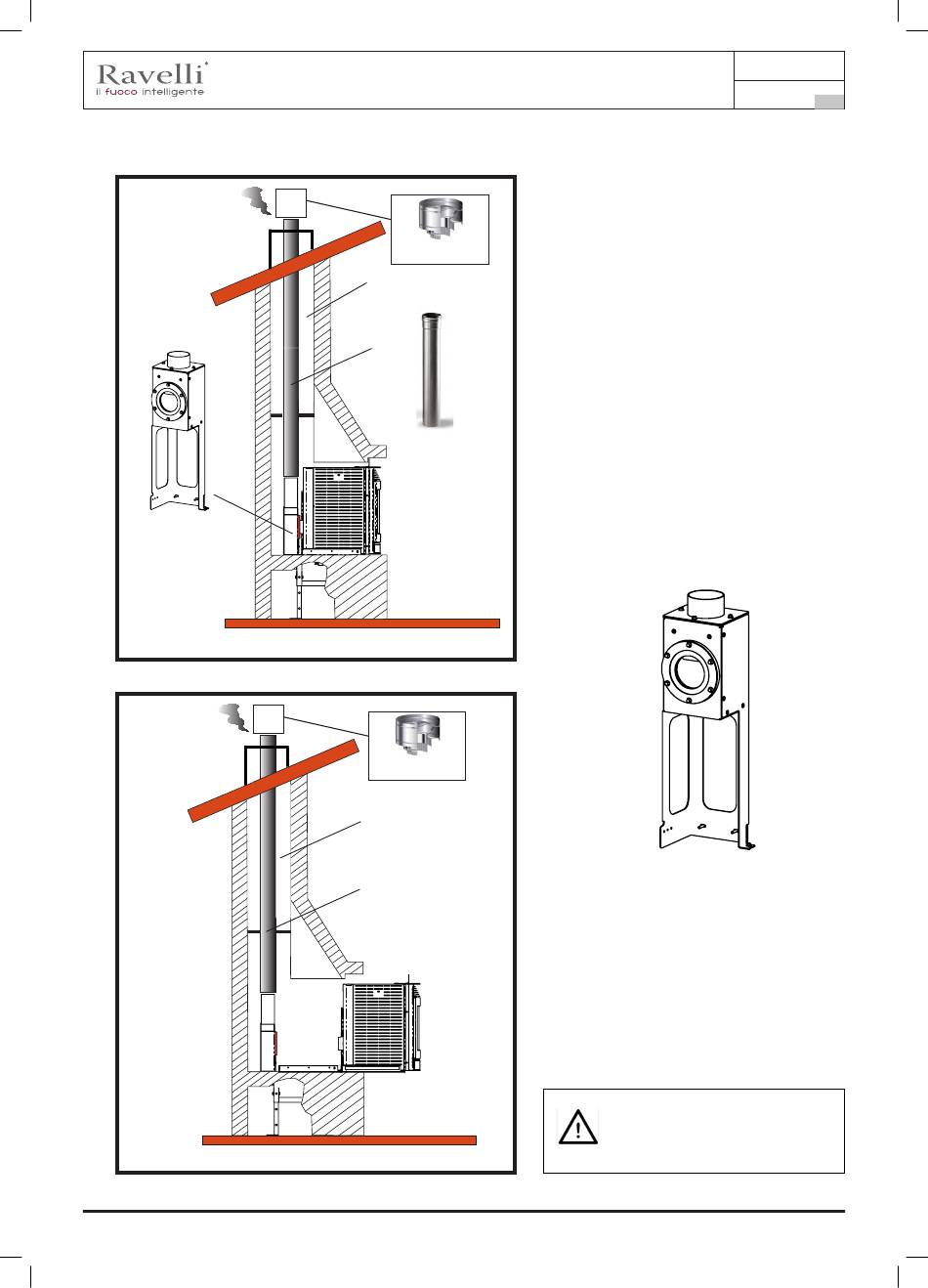 Ravelli®
il fuoco intelligente